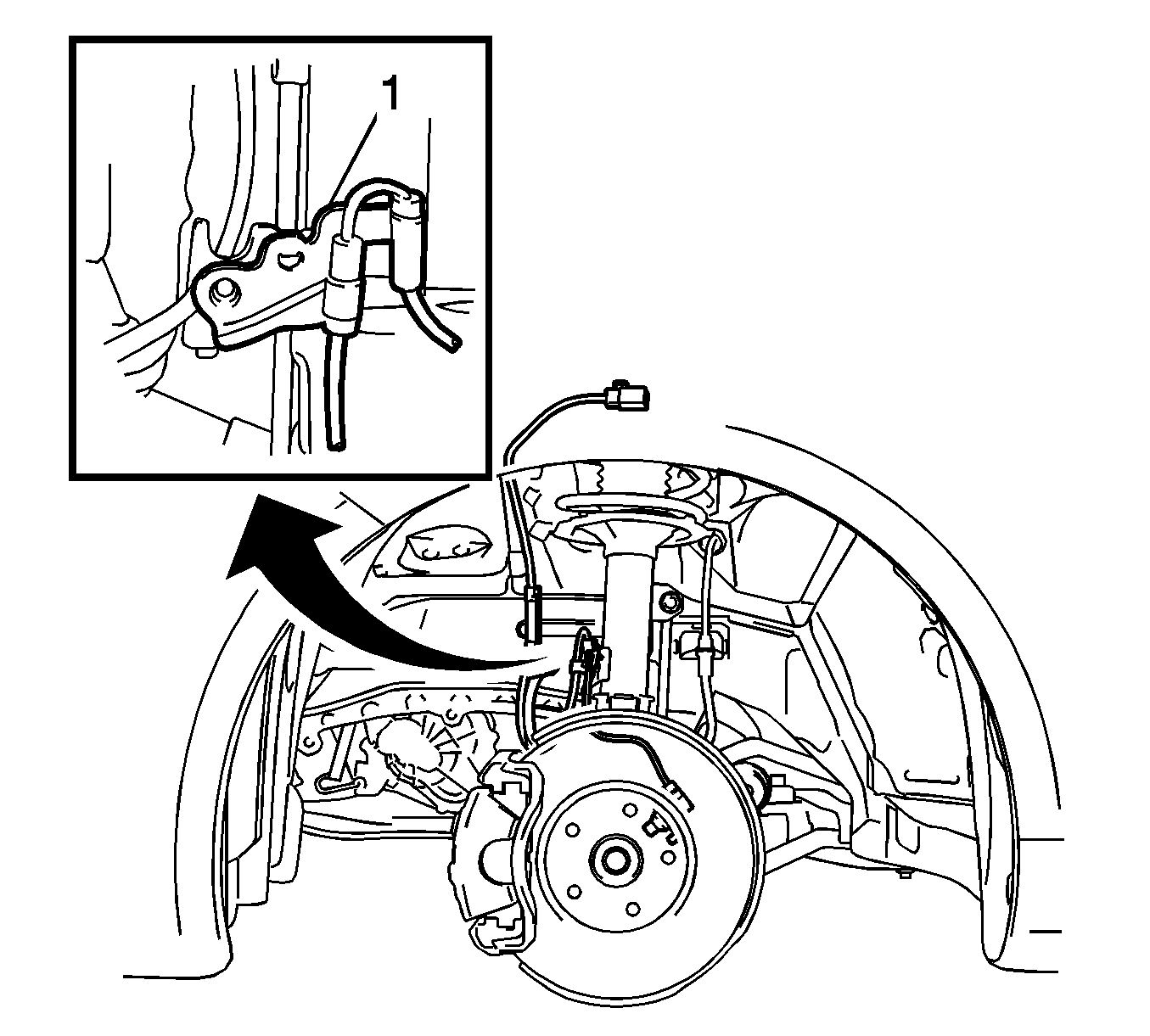 1