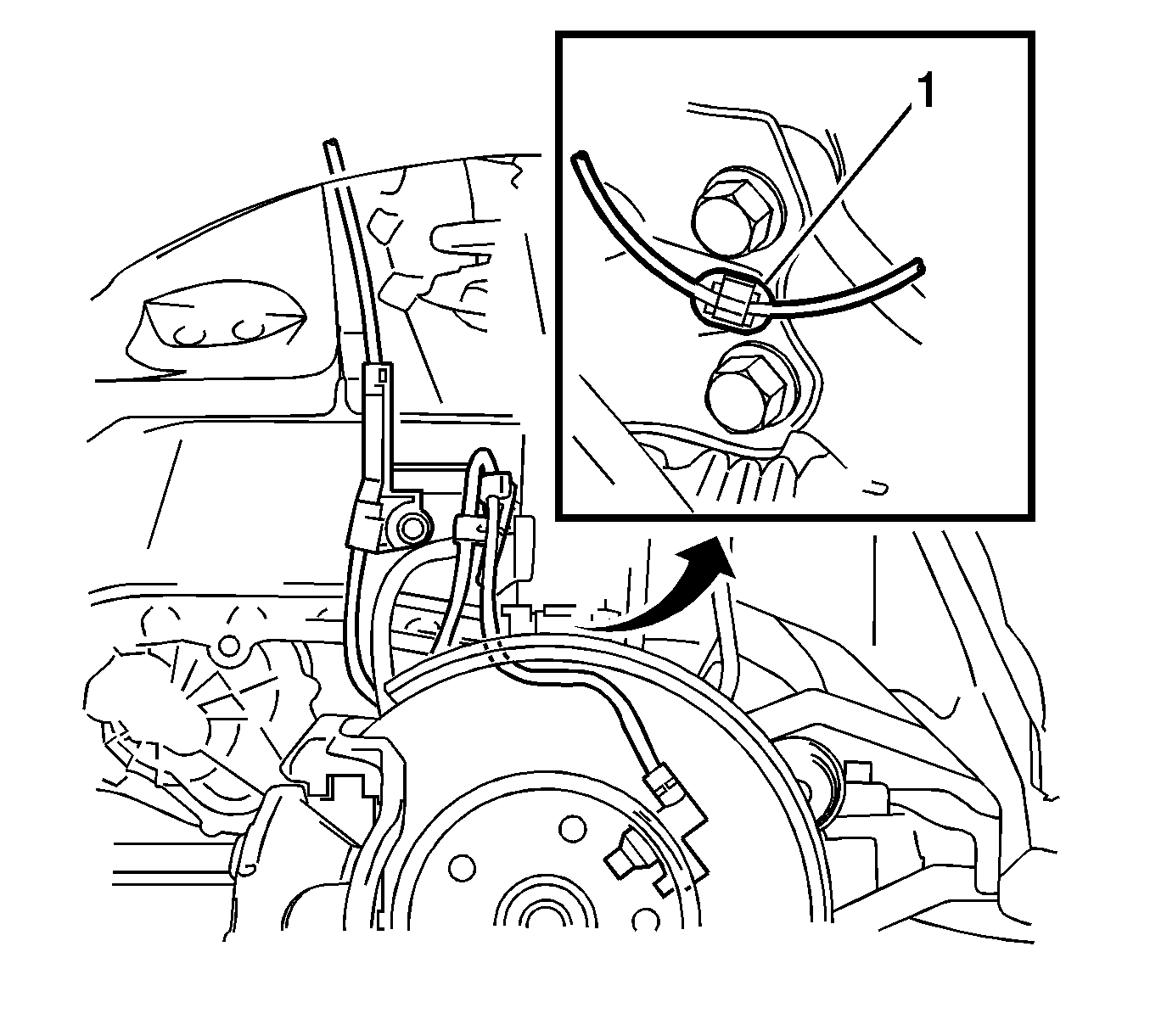 1