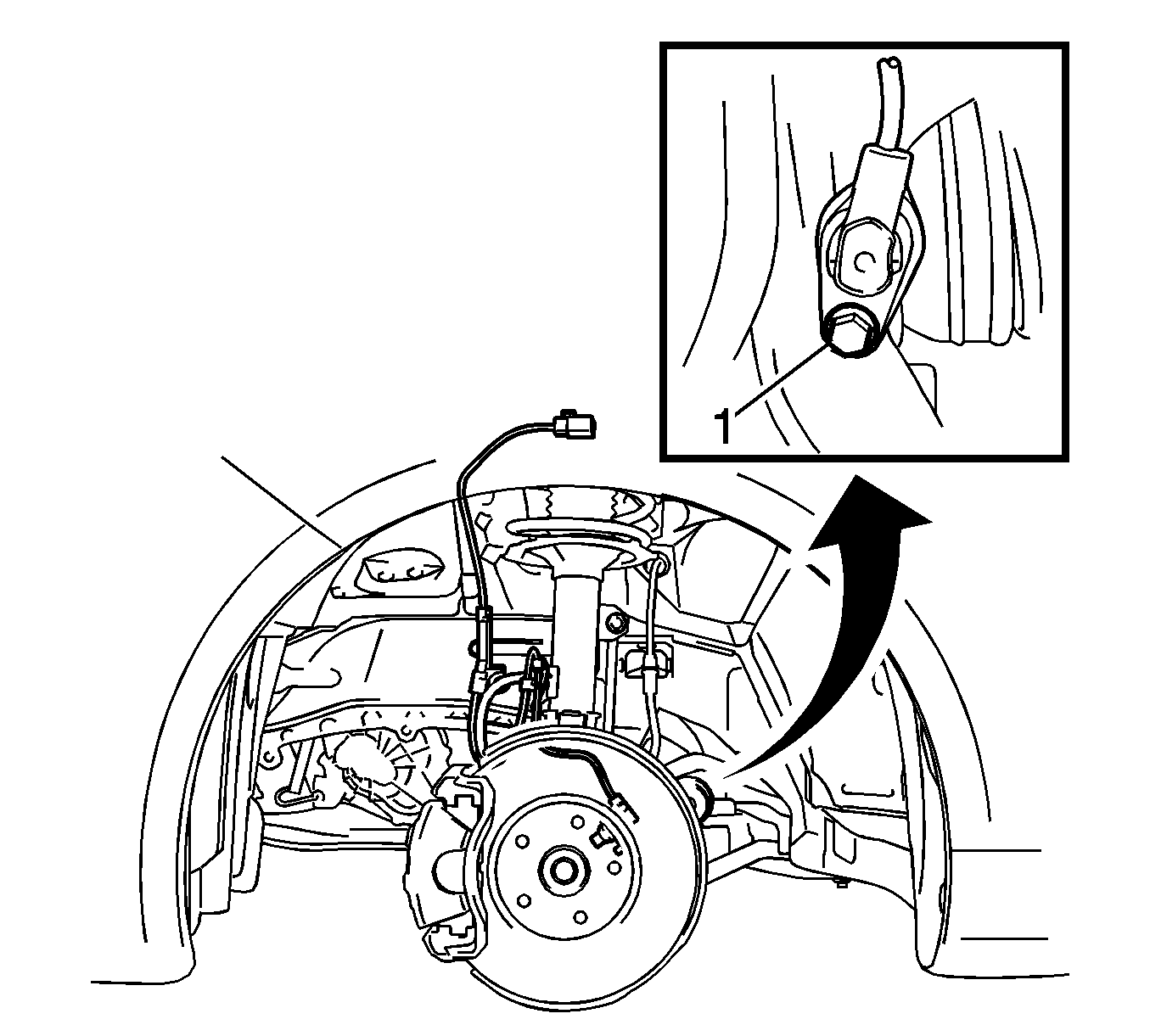 1