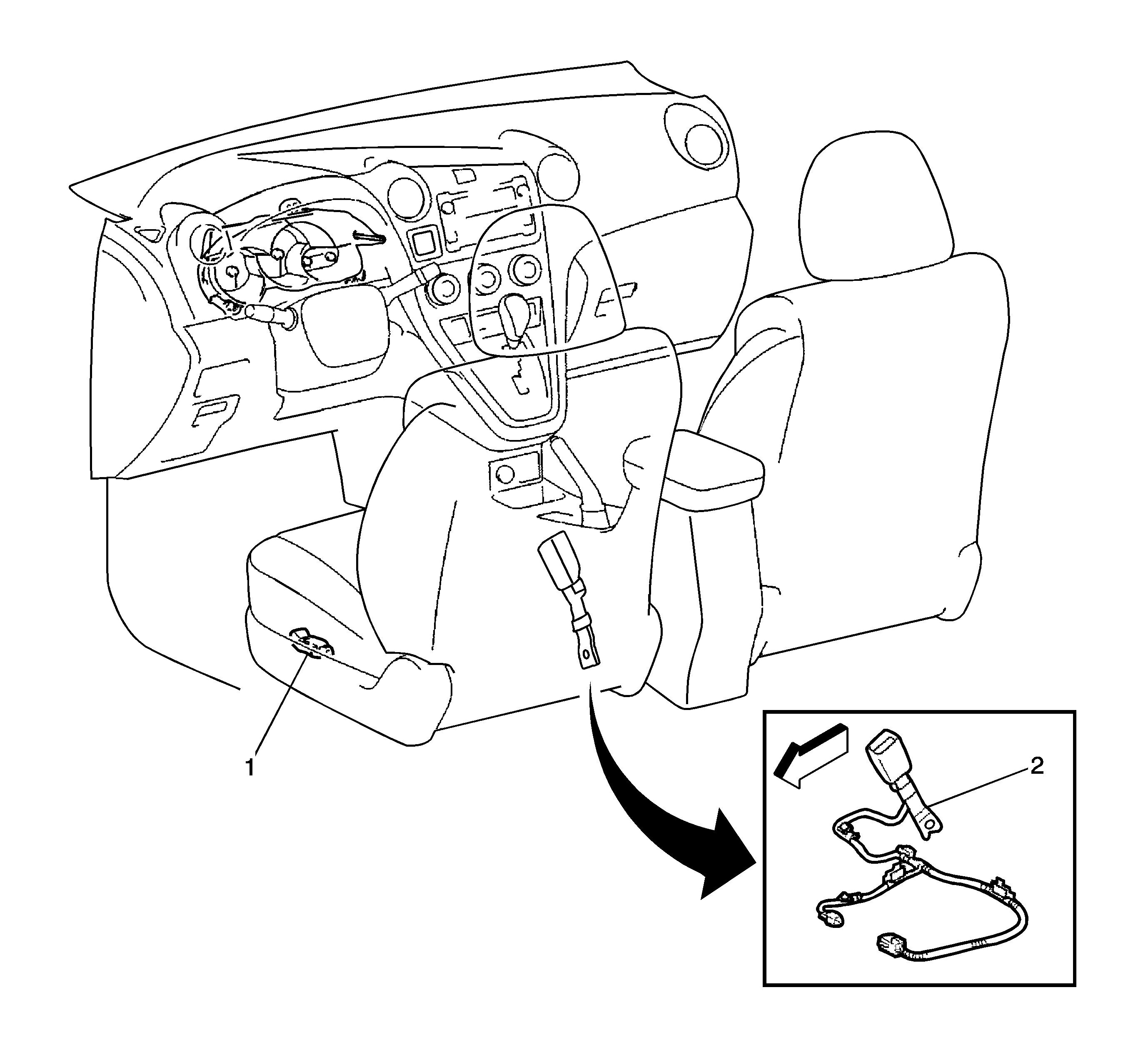 1

2