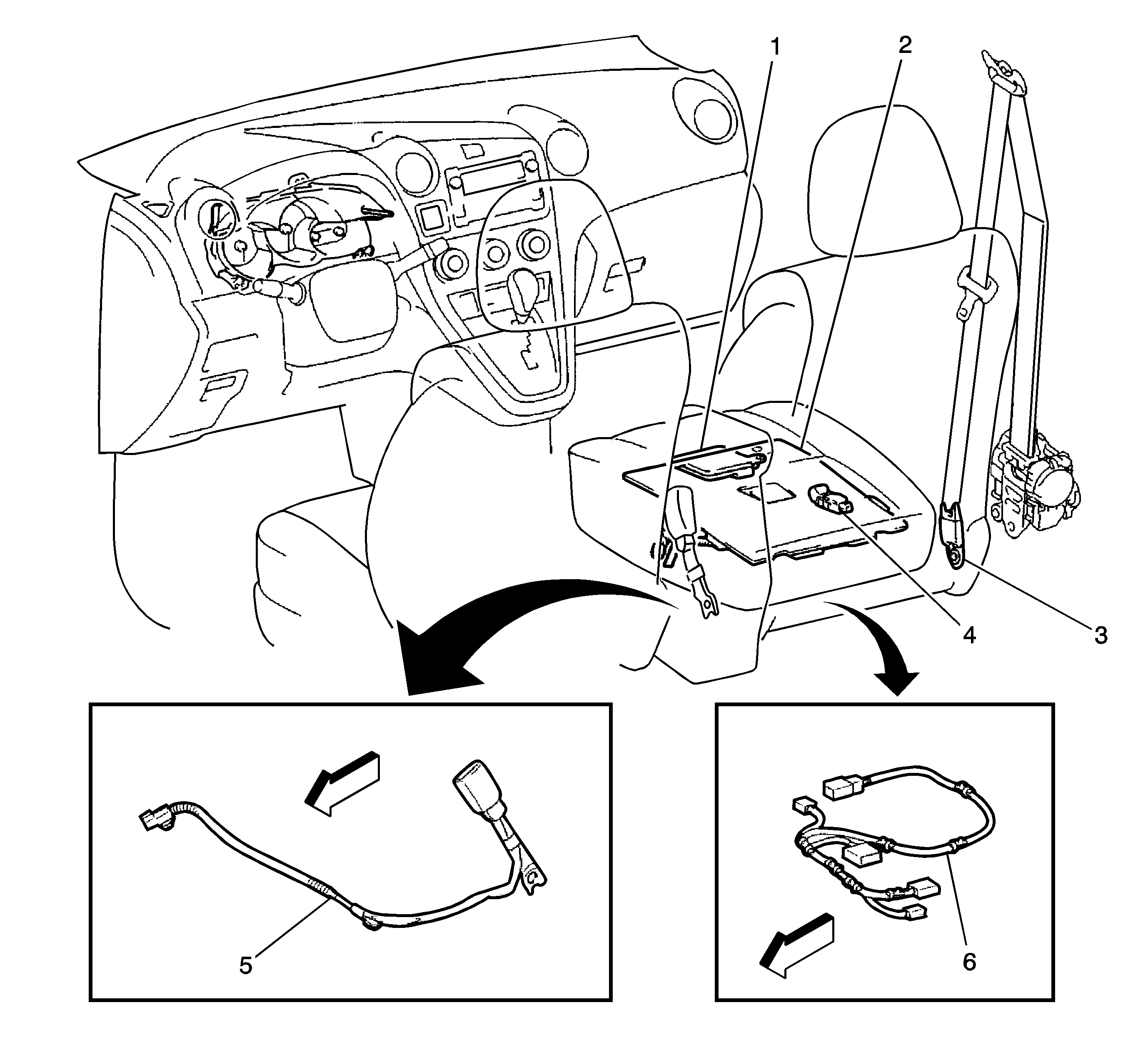 1
2
4
3
5
6