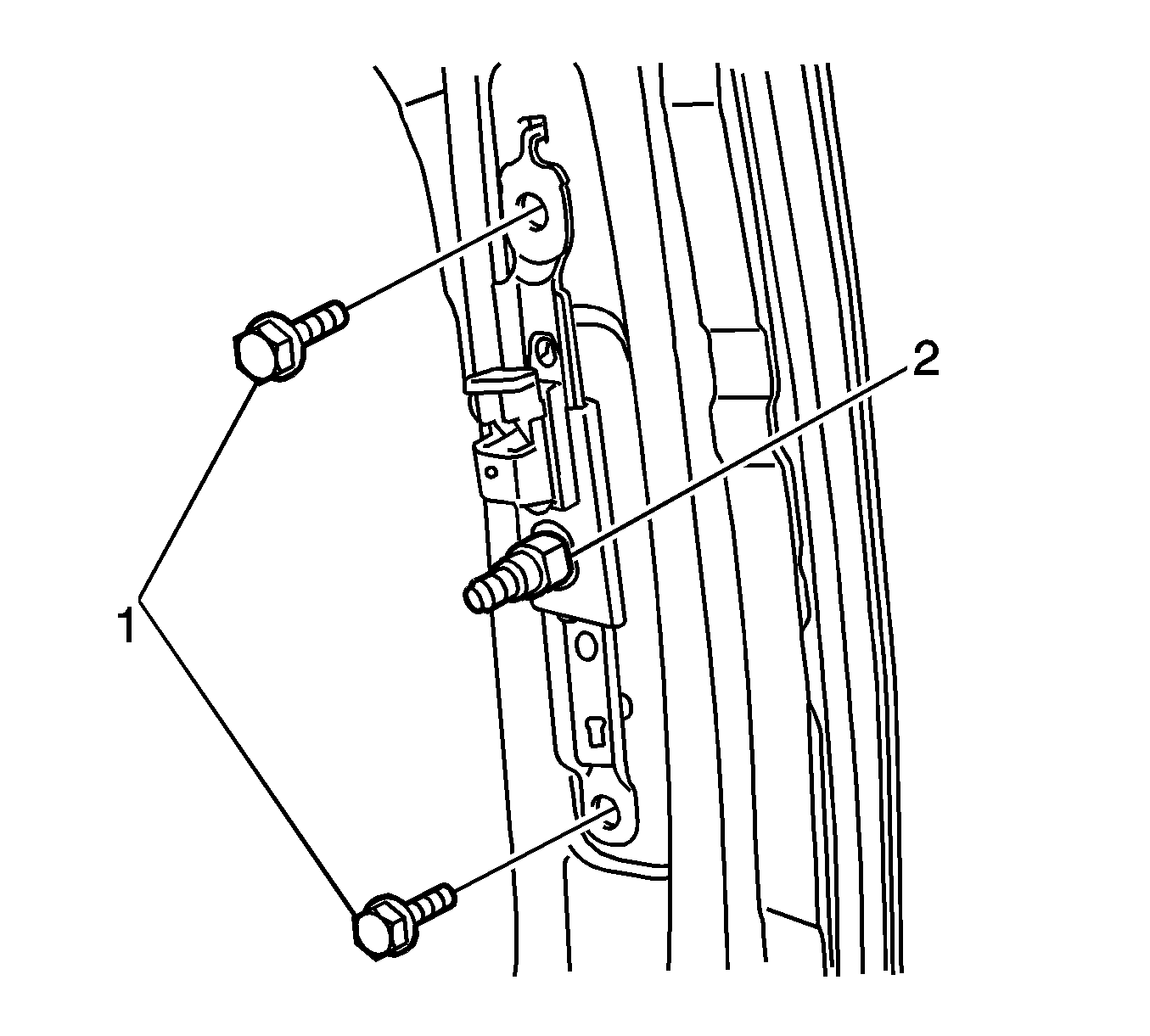 2
1