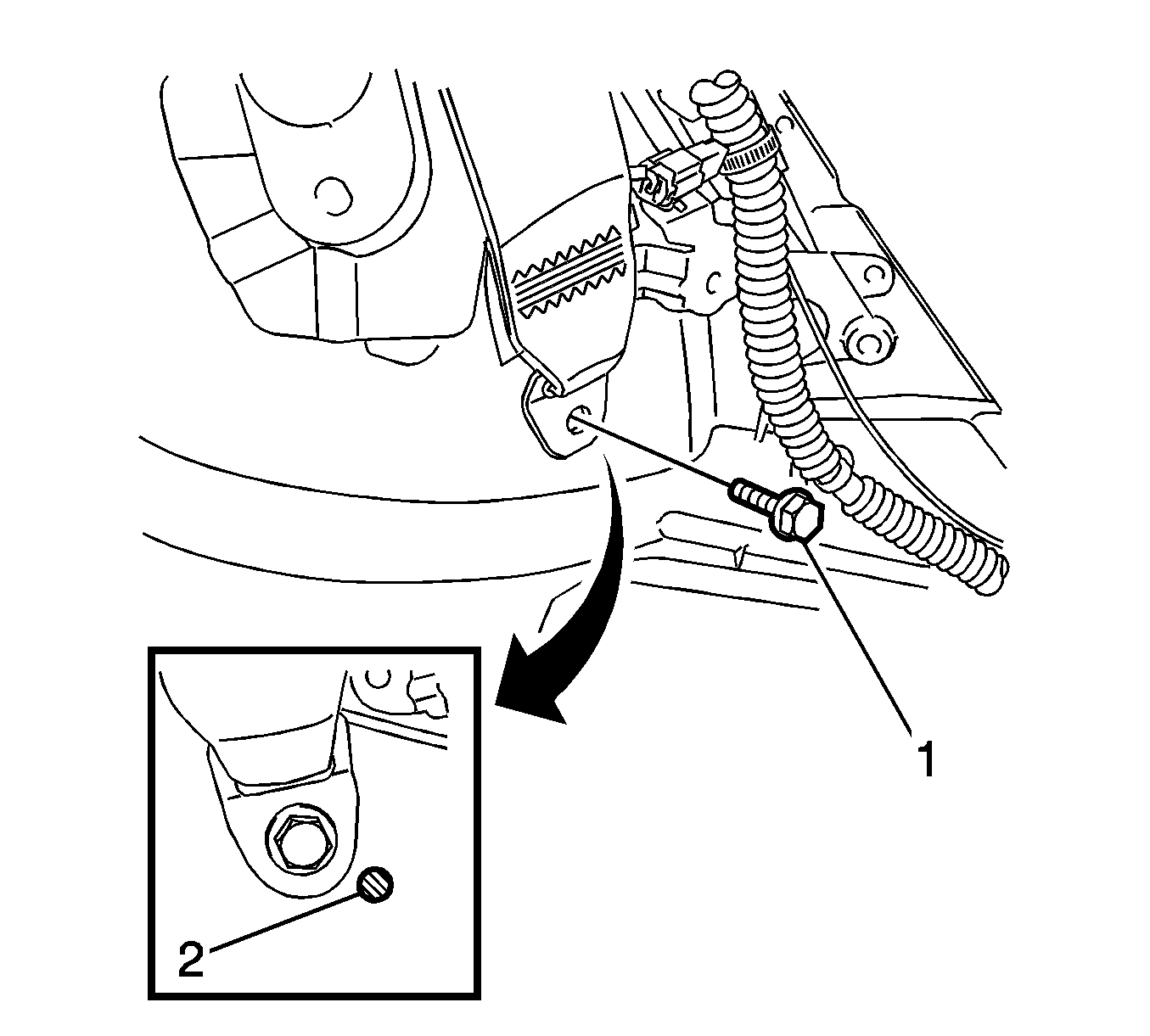 1
2