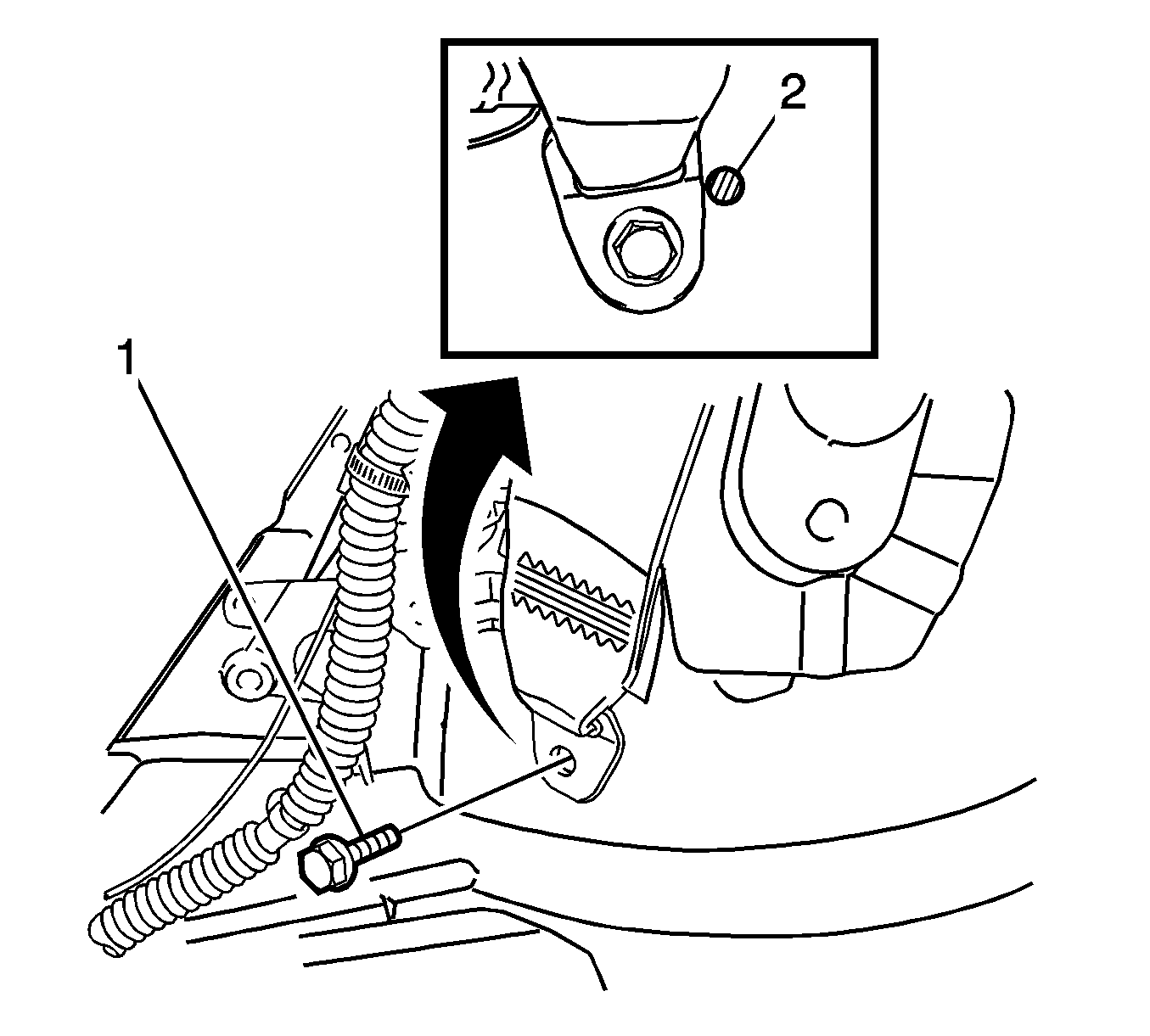 2

1