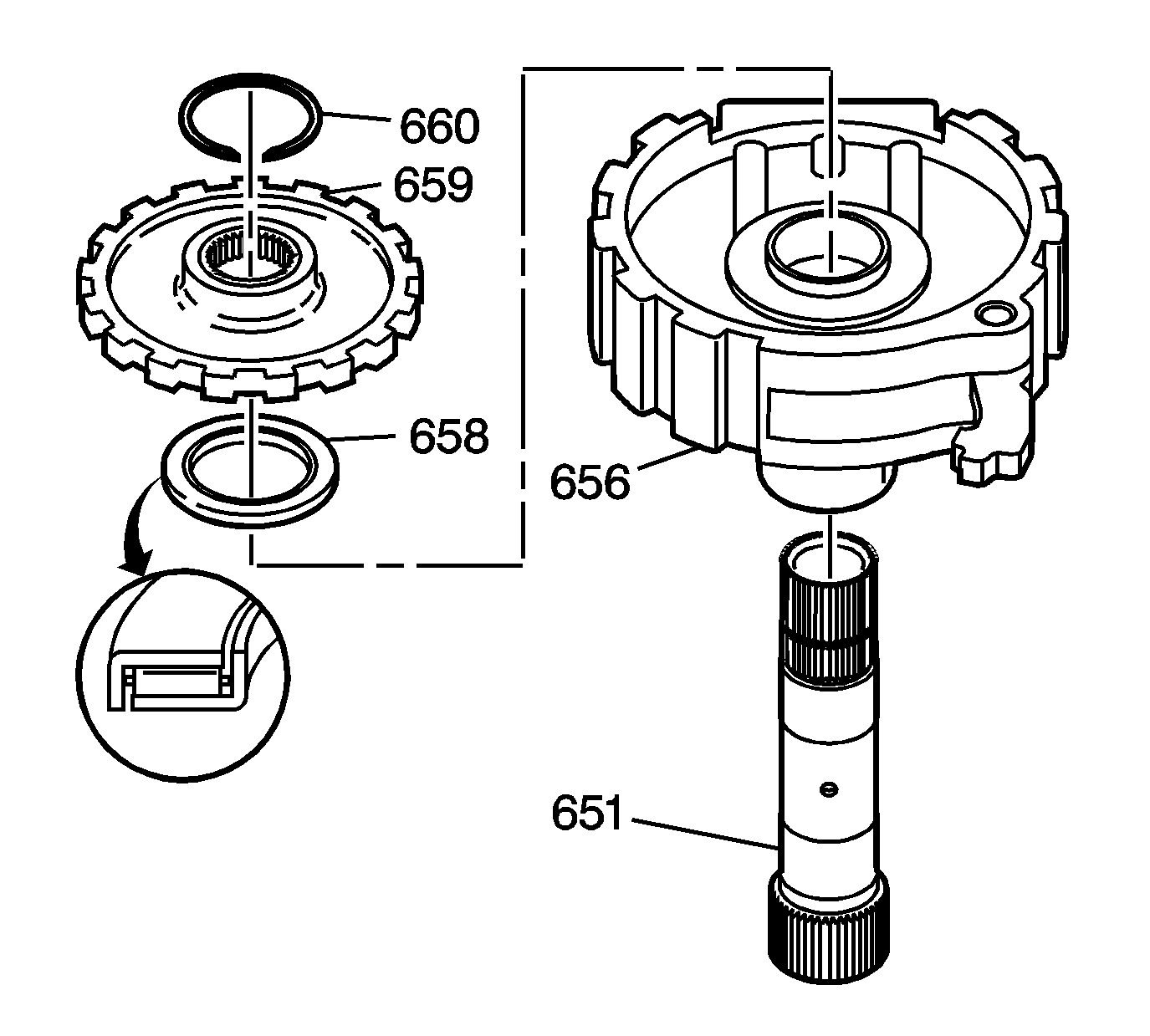 660
659
658
656
651