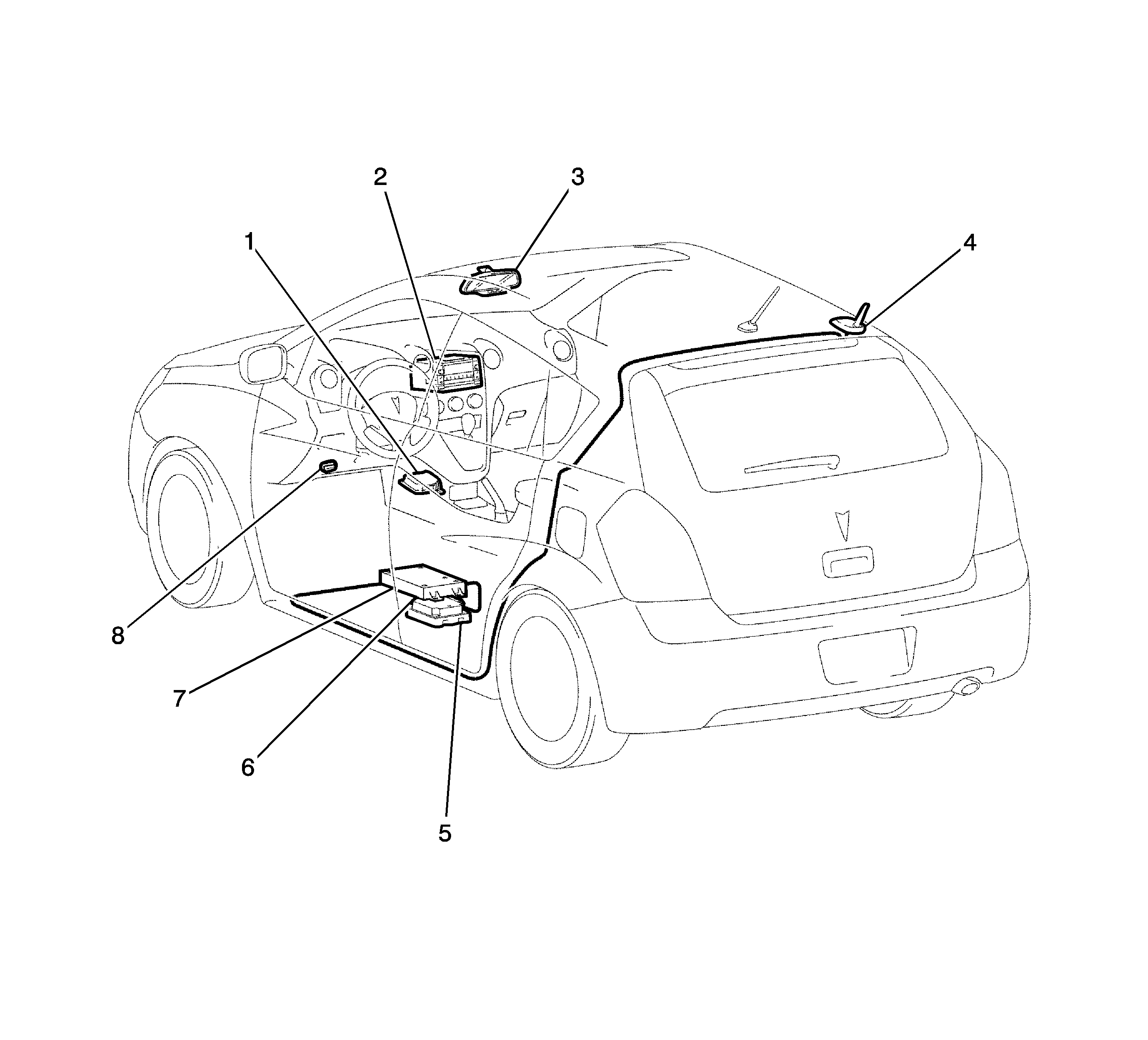 2
3
1
4
8
7
6
5