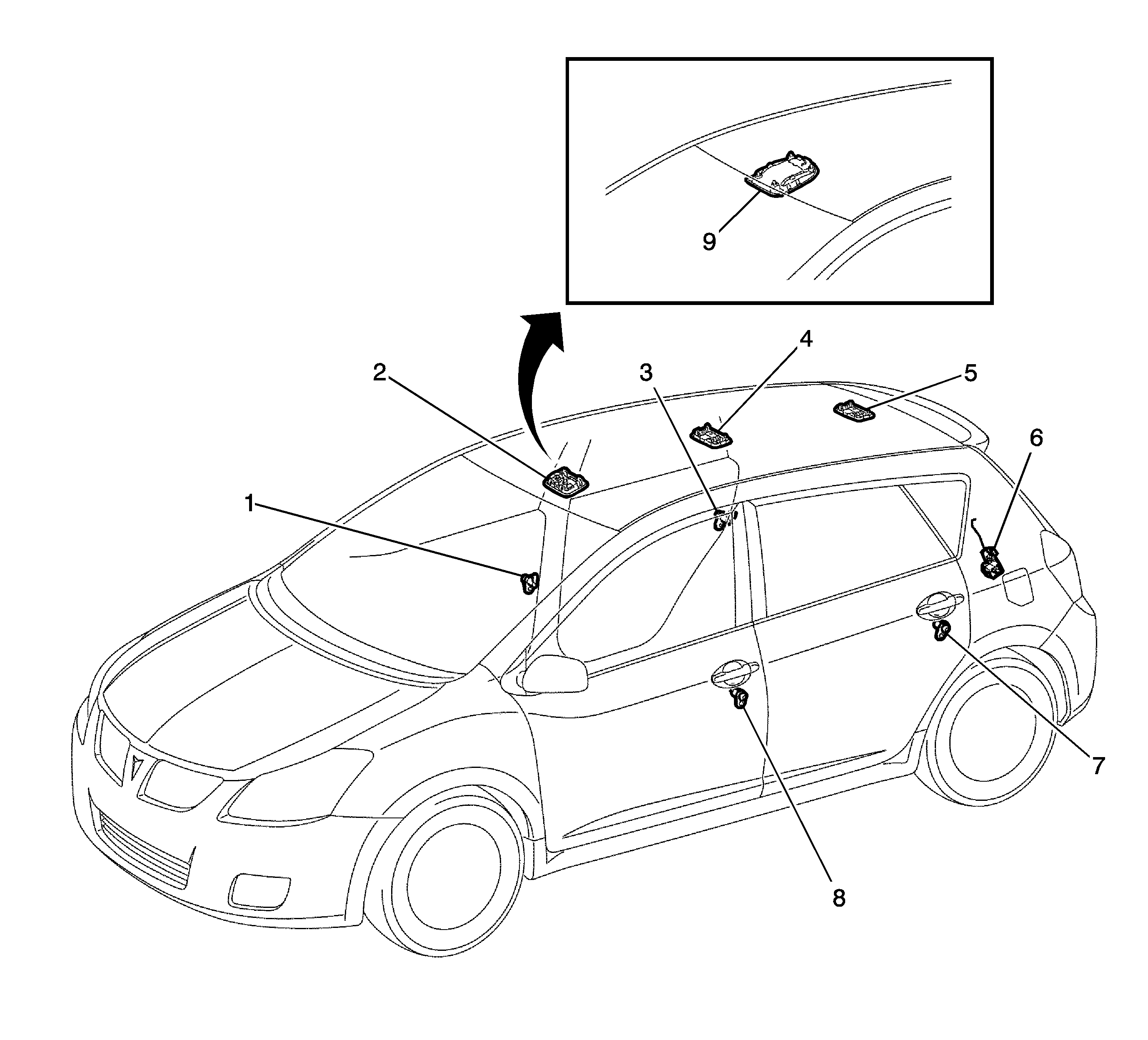 9
2
3
4
5
6
1
7
8