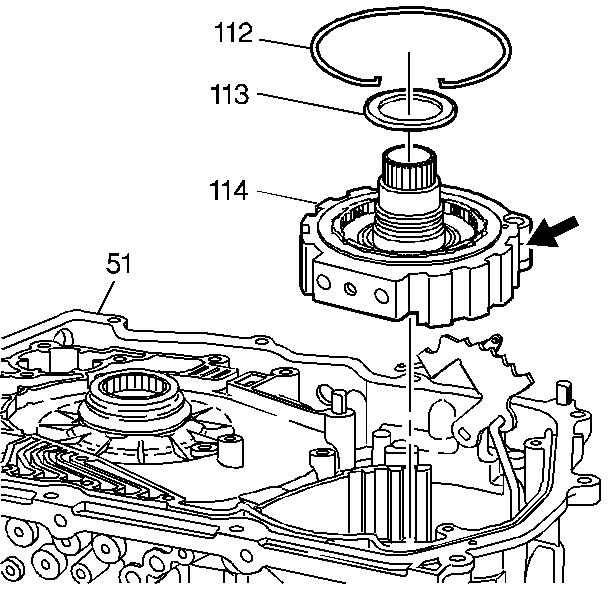 112
113
114
51