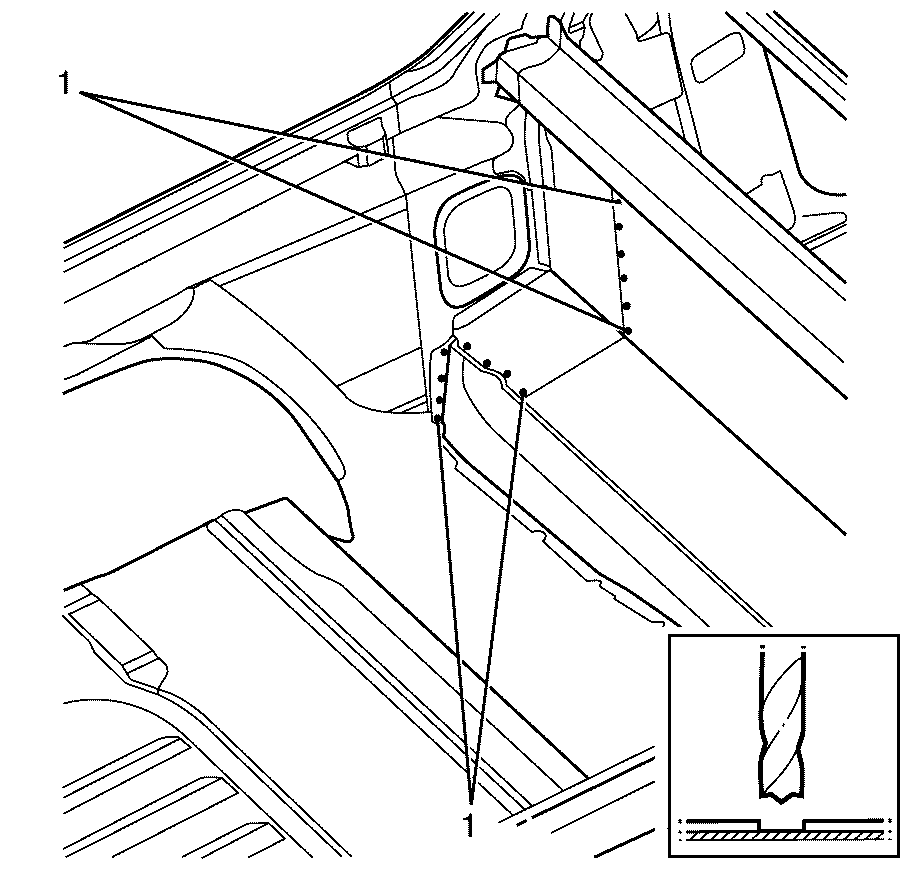 1

1