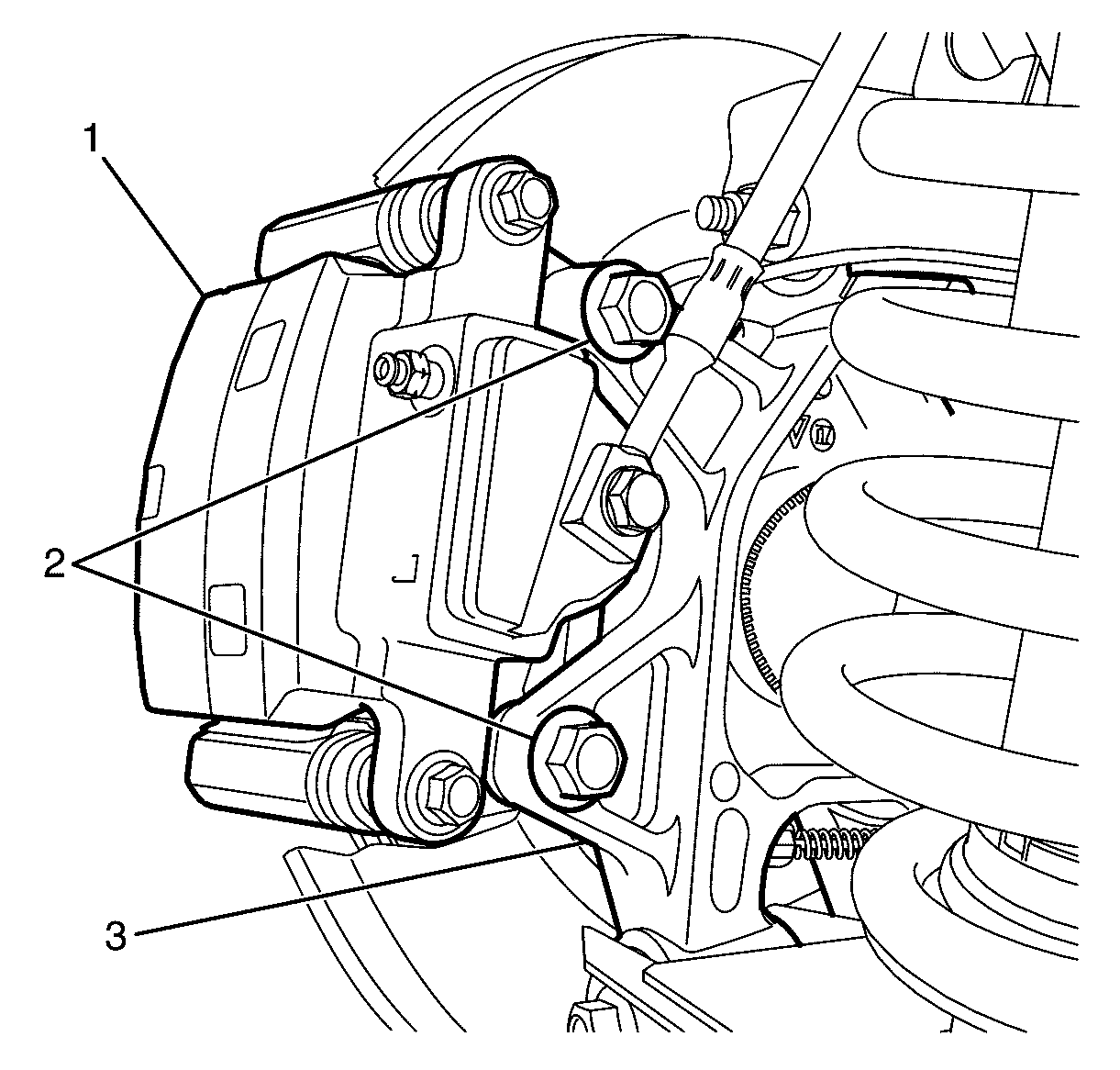 1
2
3