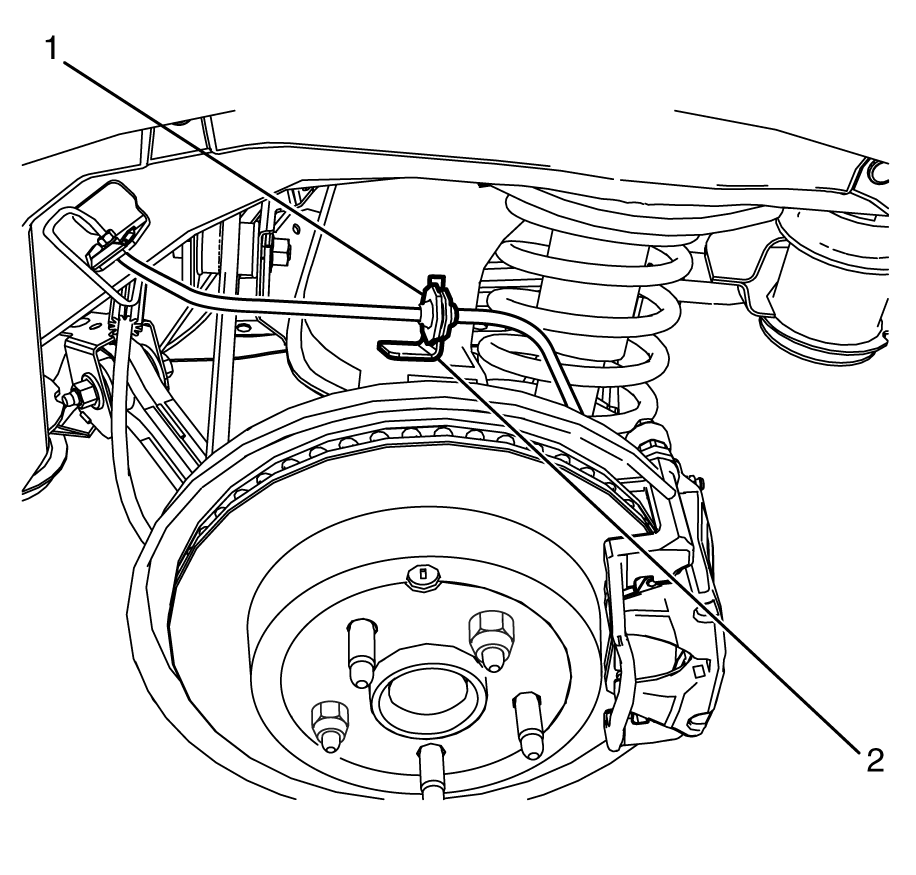 1

2