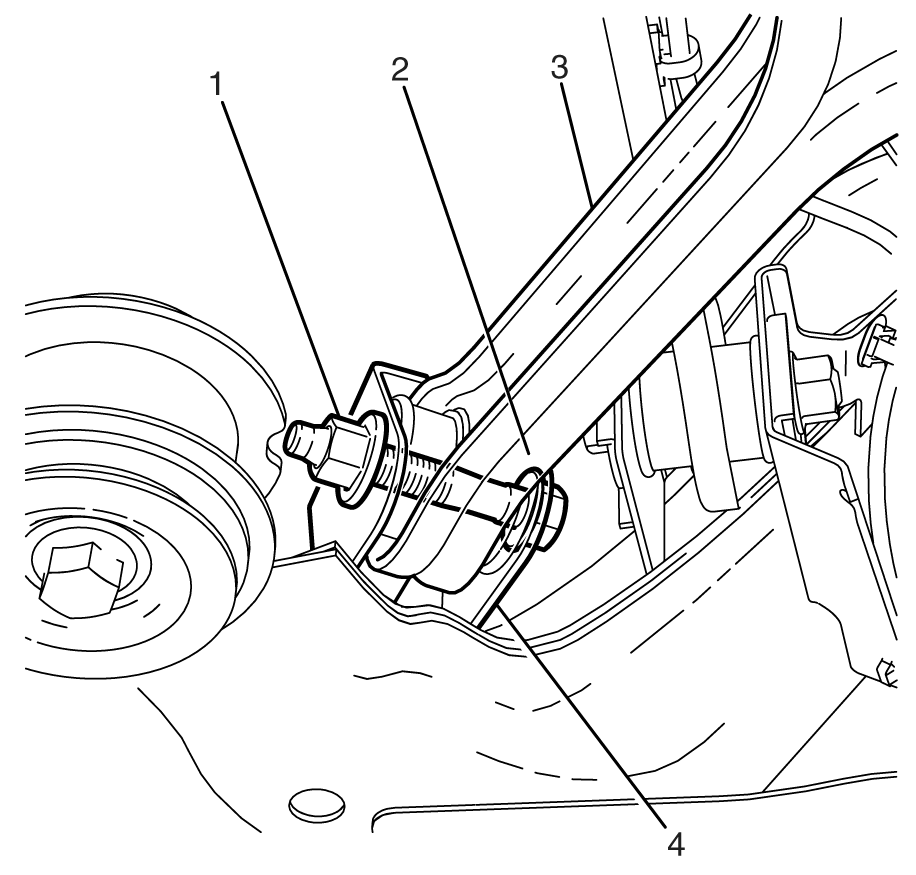 1
2
3
4