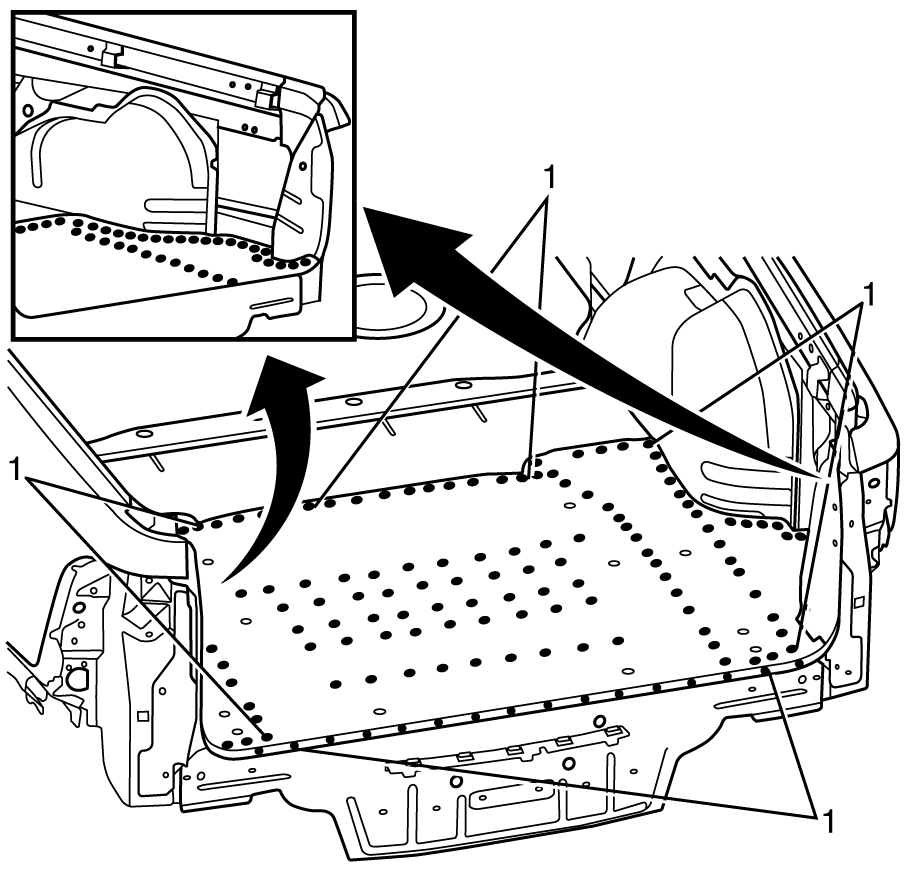 1
1
1
1