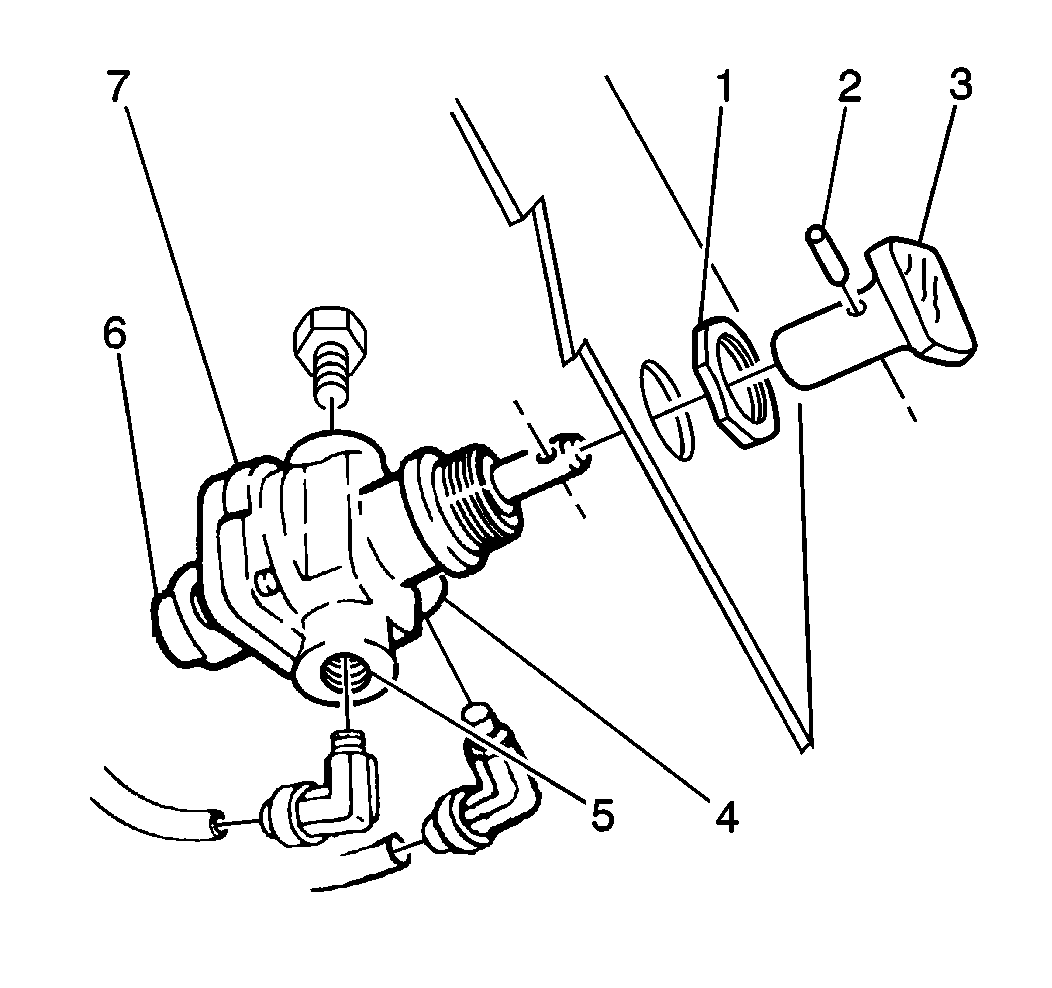 7
1
2
3
6
5
4