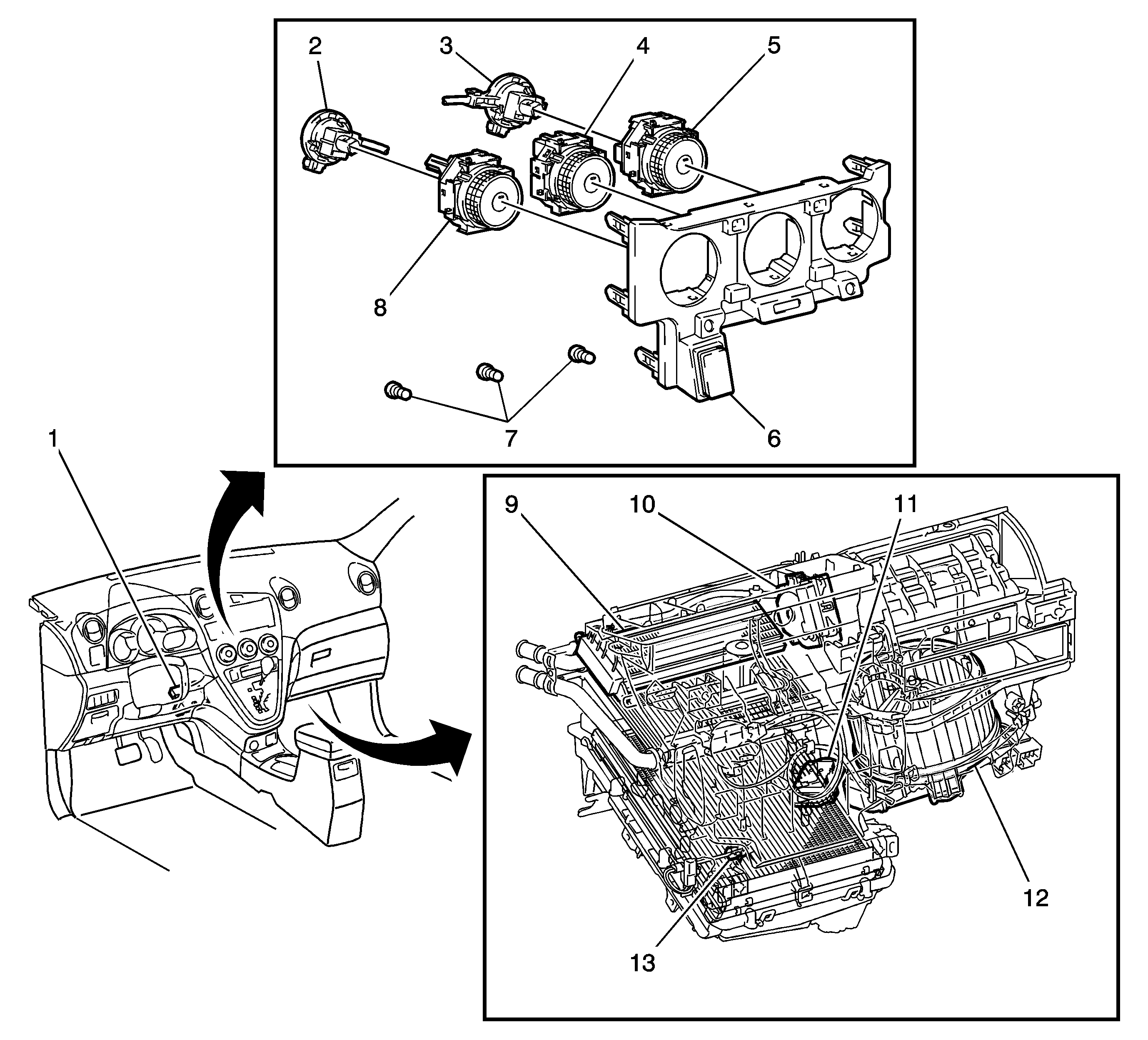 2
3
4
5
8
7
6
1
9
10
11
12
13