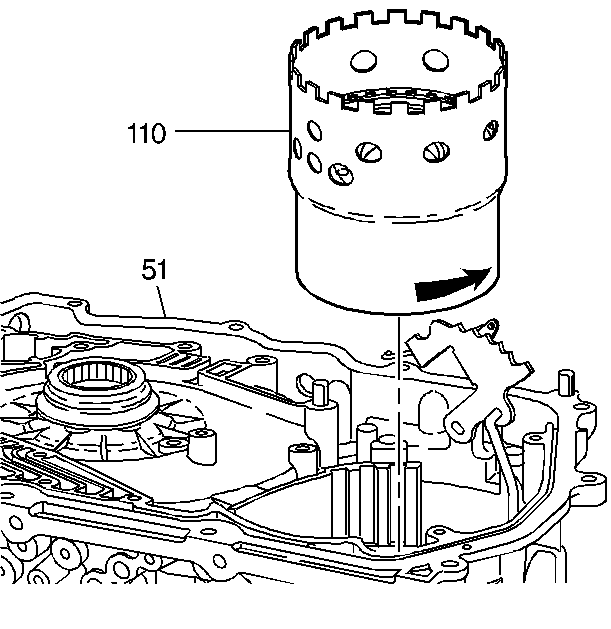 110

51