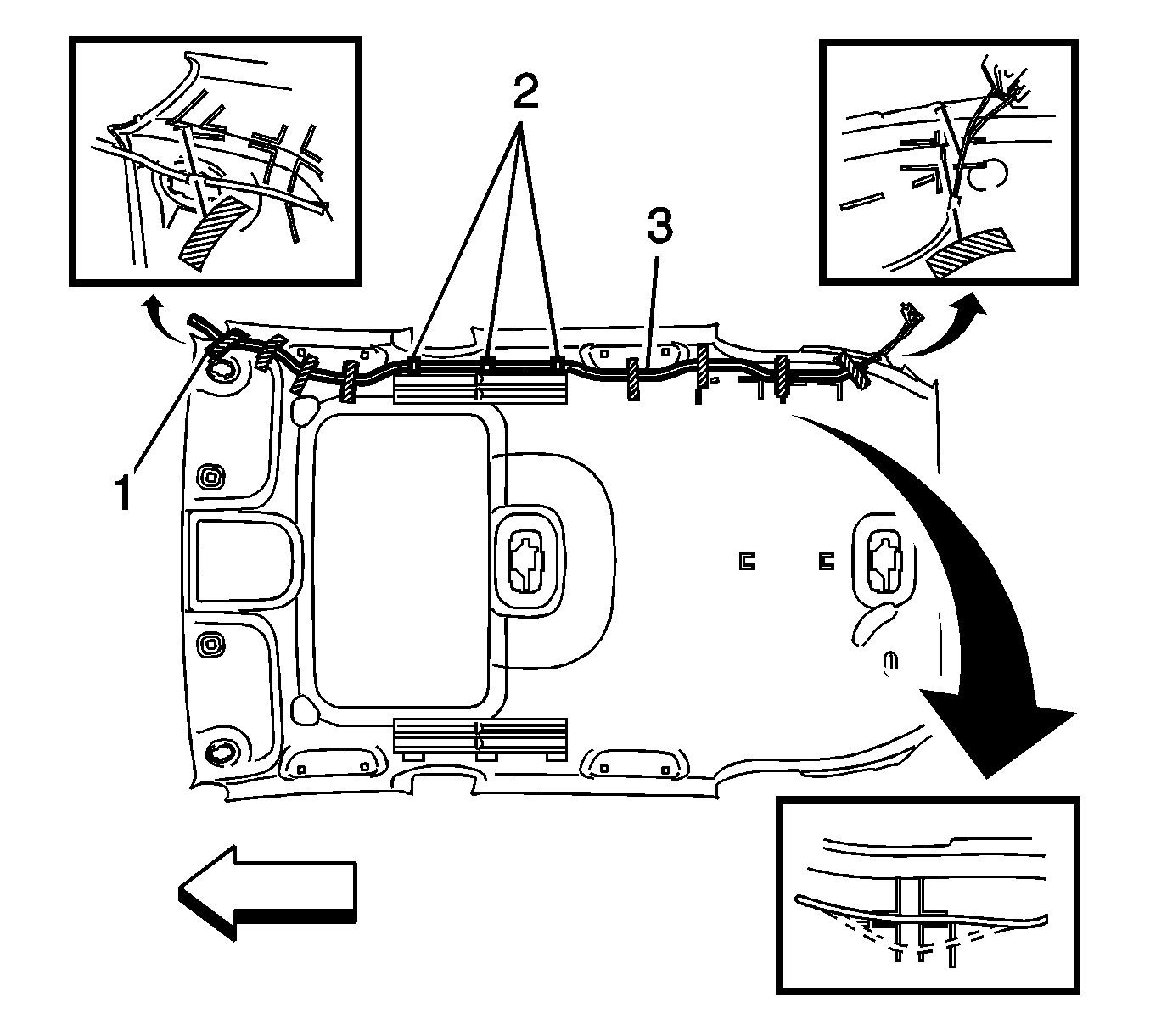 2
3
1