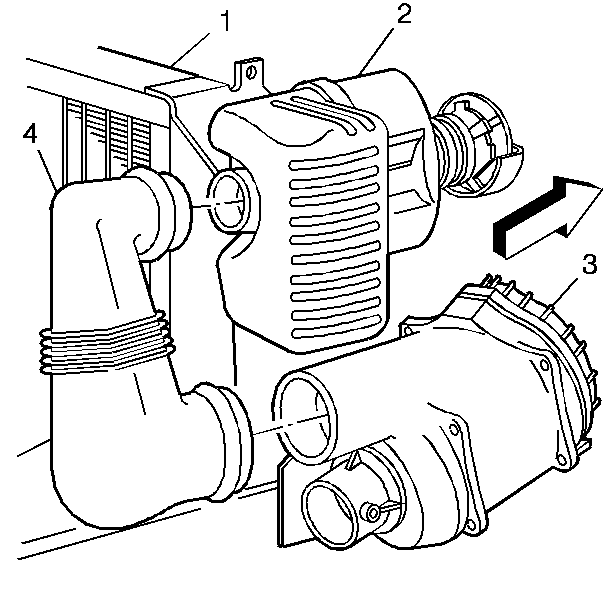 1
2
4
3