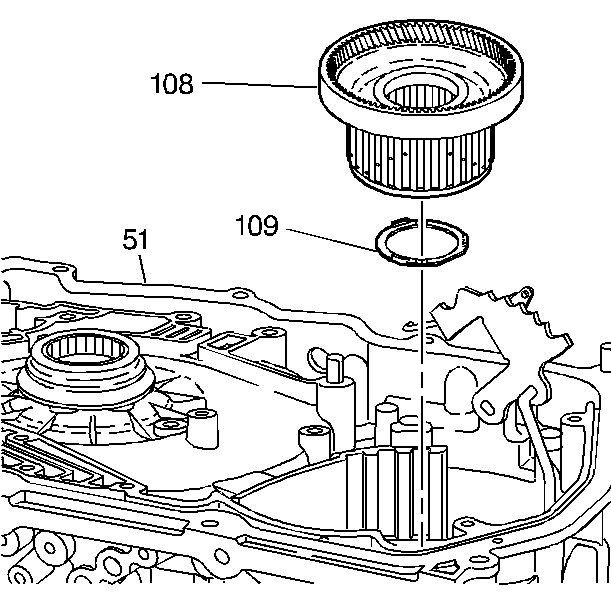 108
109
51