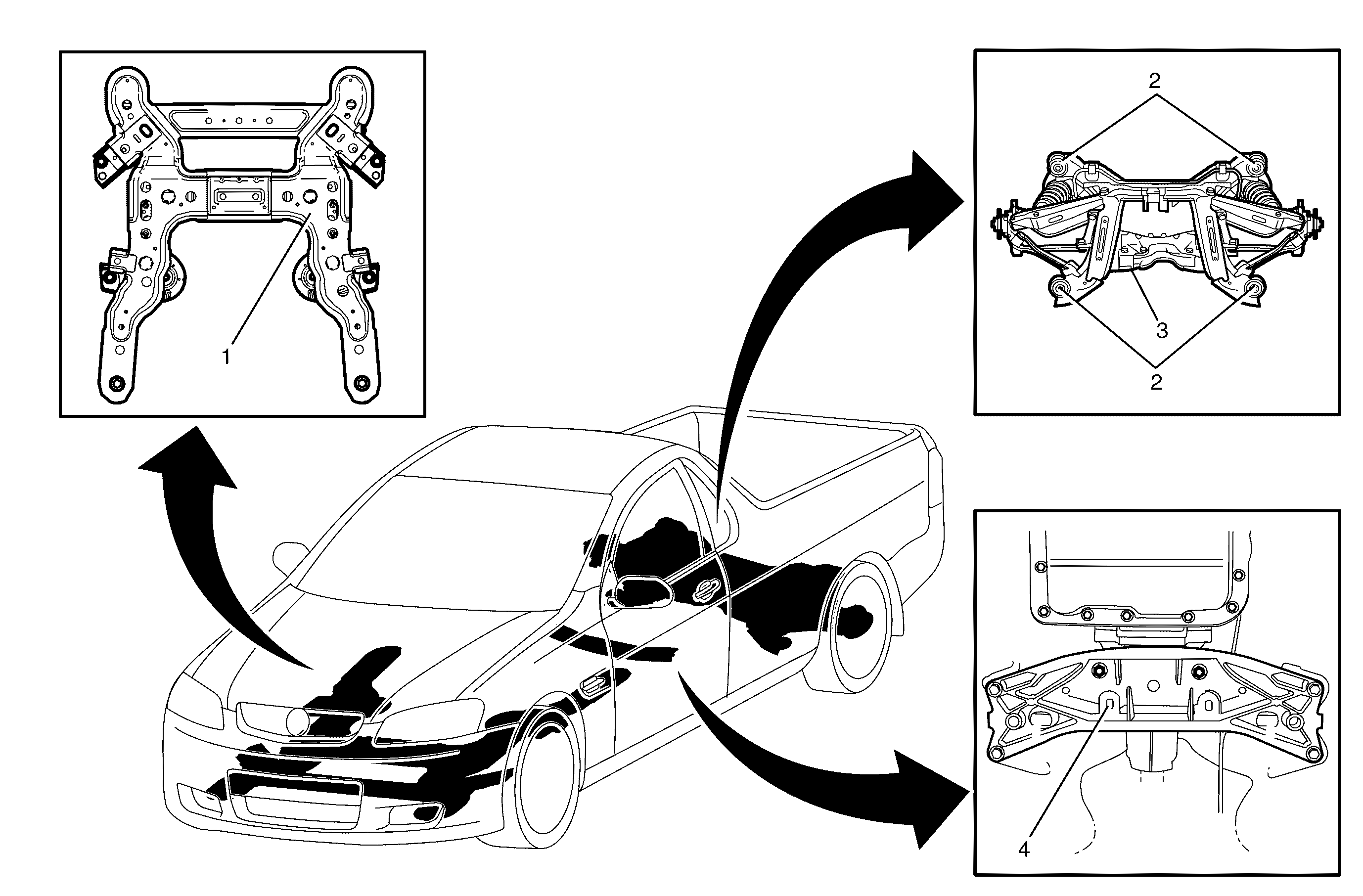 1

2

3

2

4