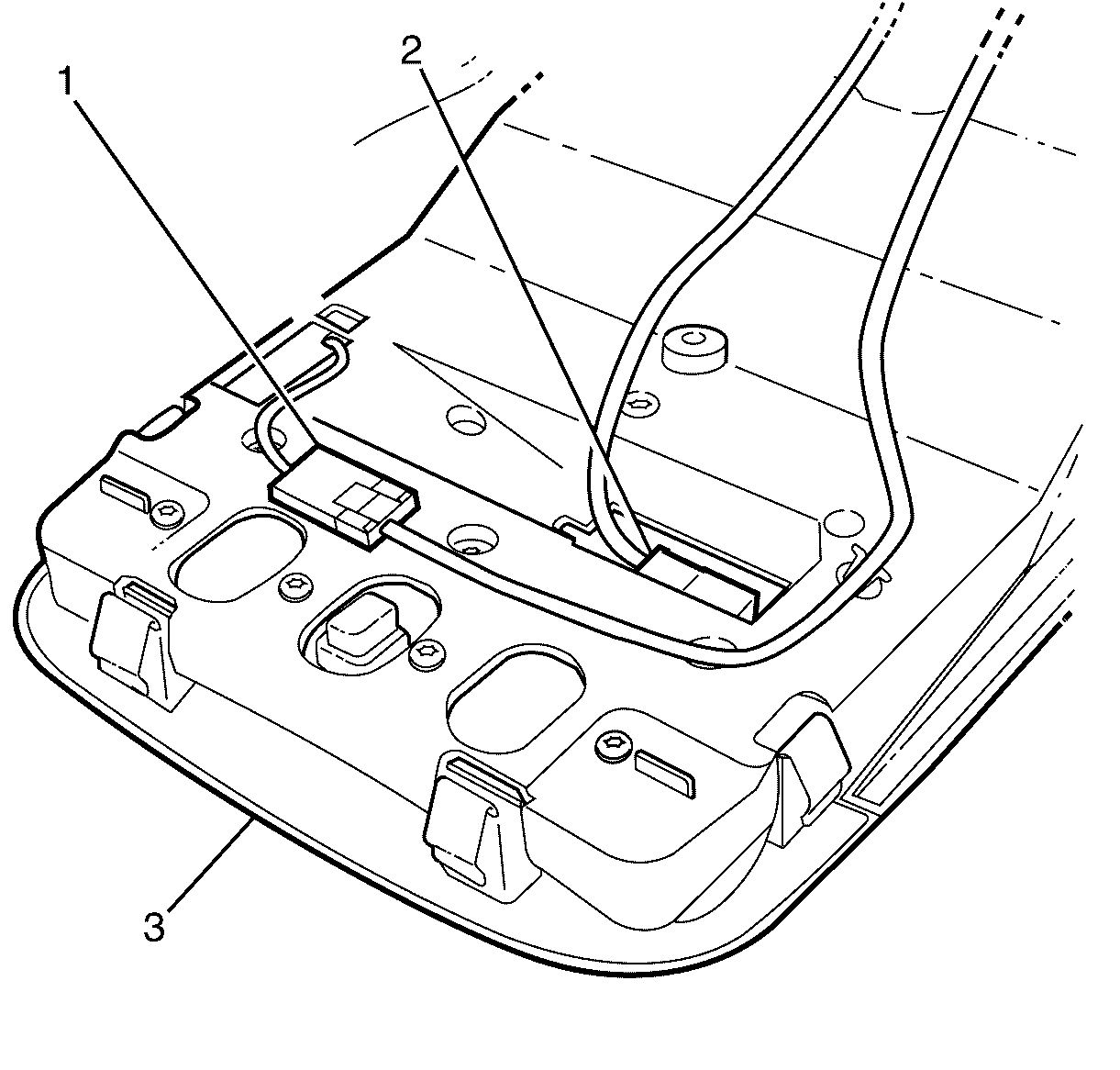 1
2
3