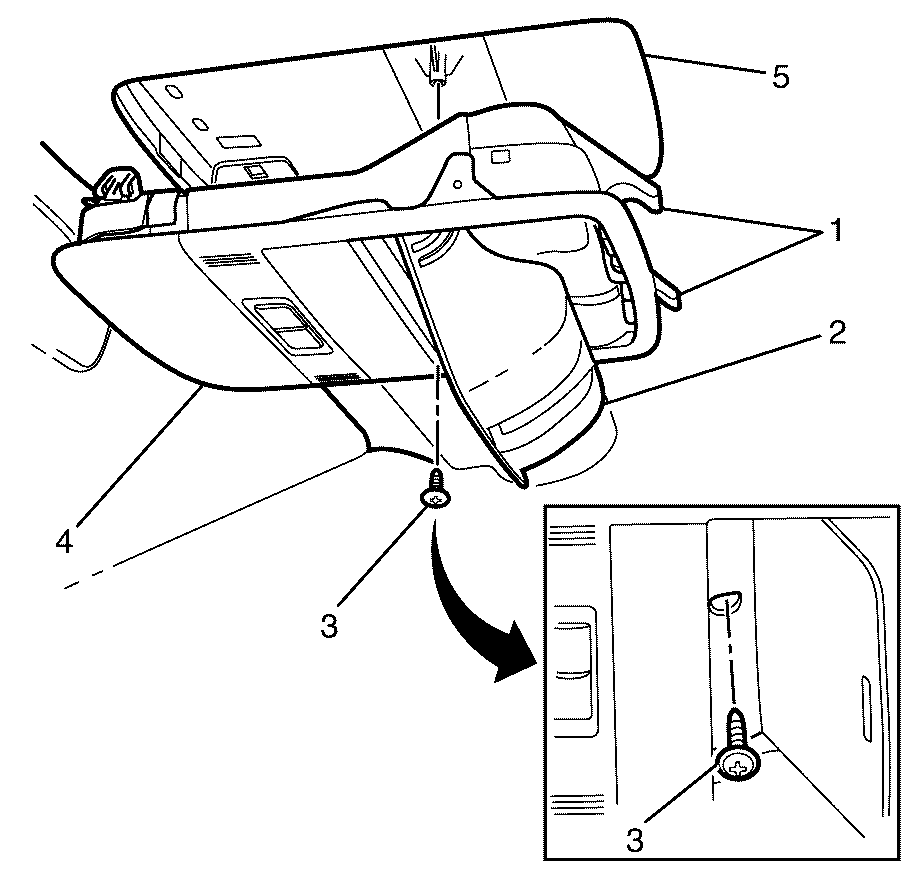 5
1
2
4
3
3