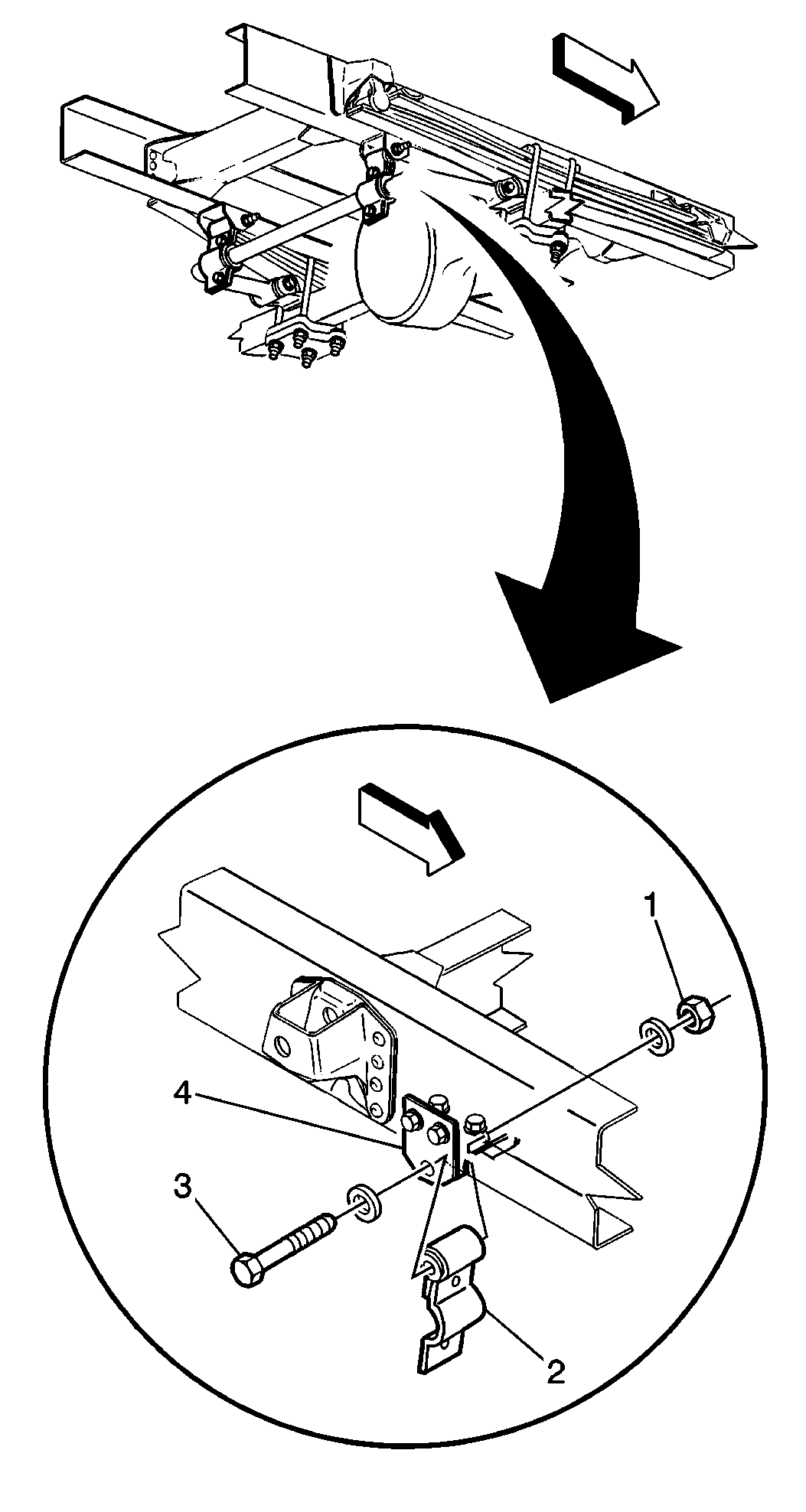 1
4
3
2