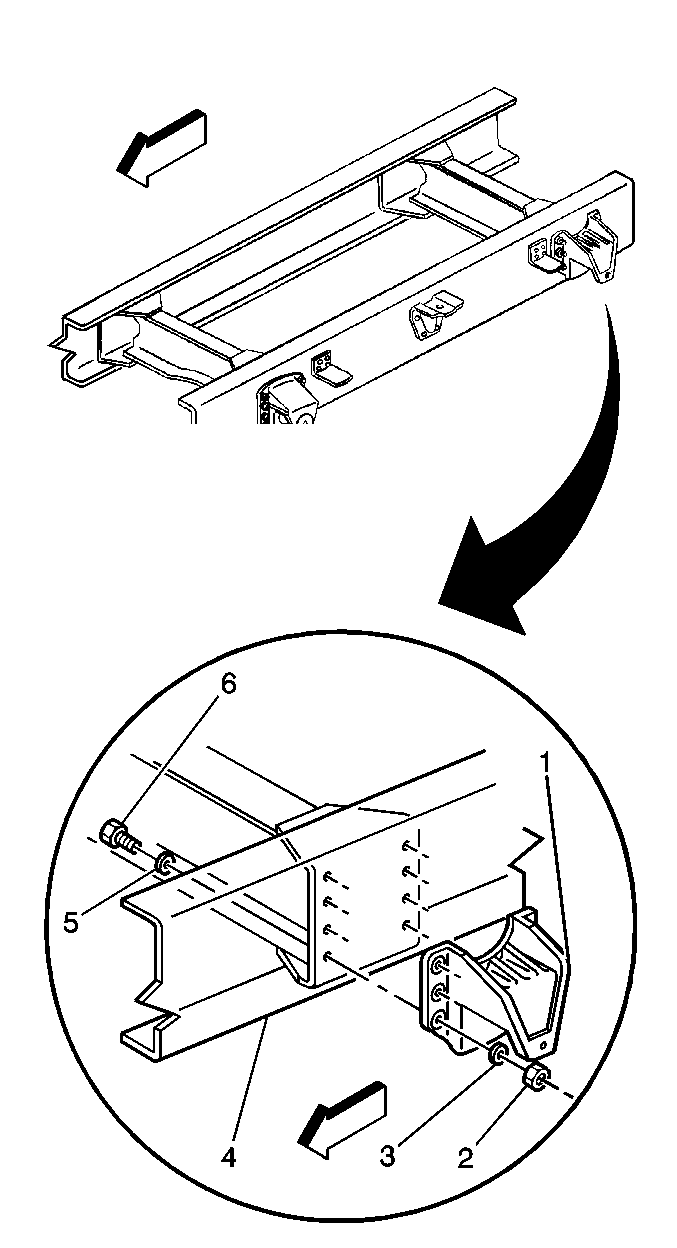 6
1
5
4
3
2