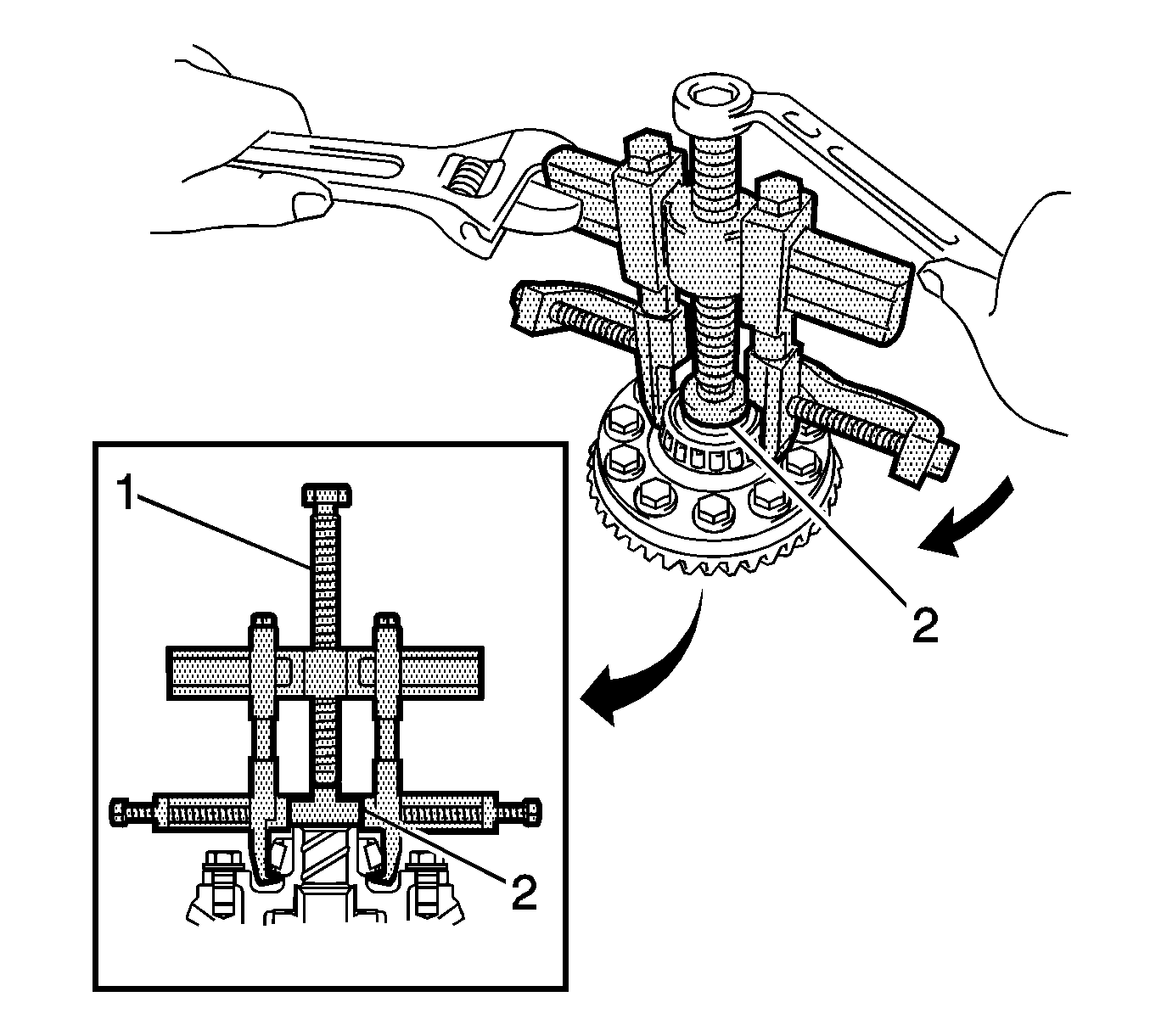 2

1

2