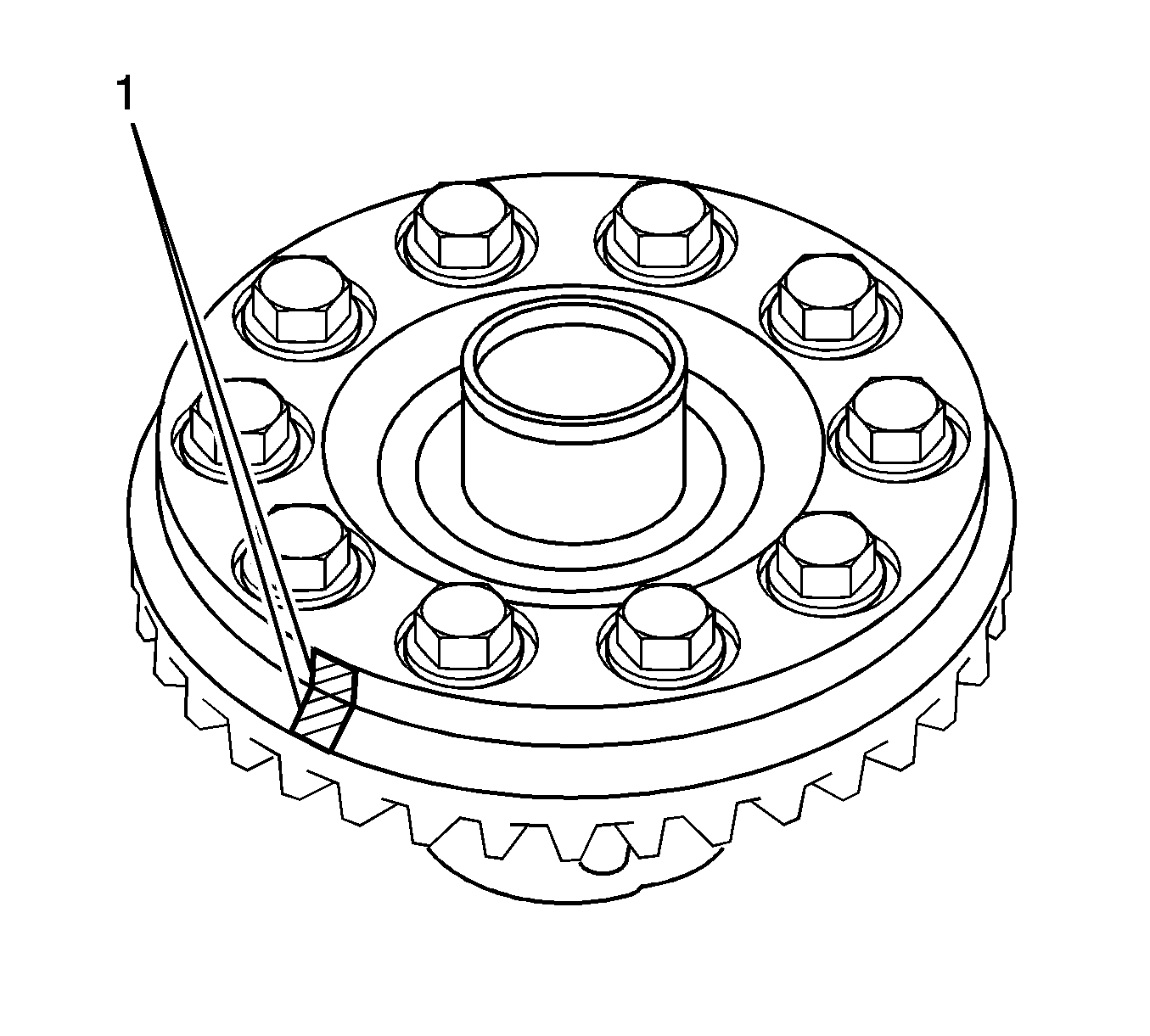 1