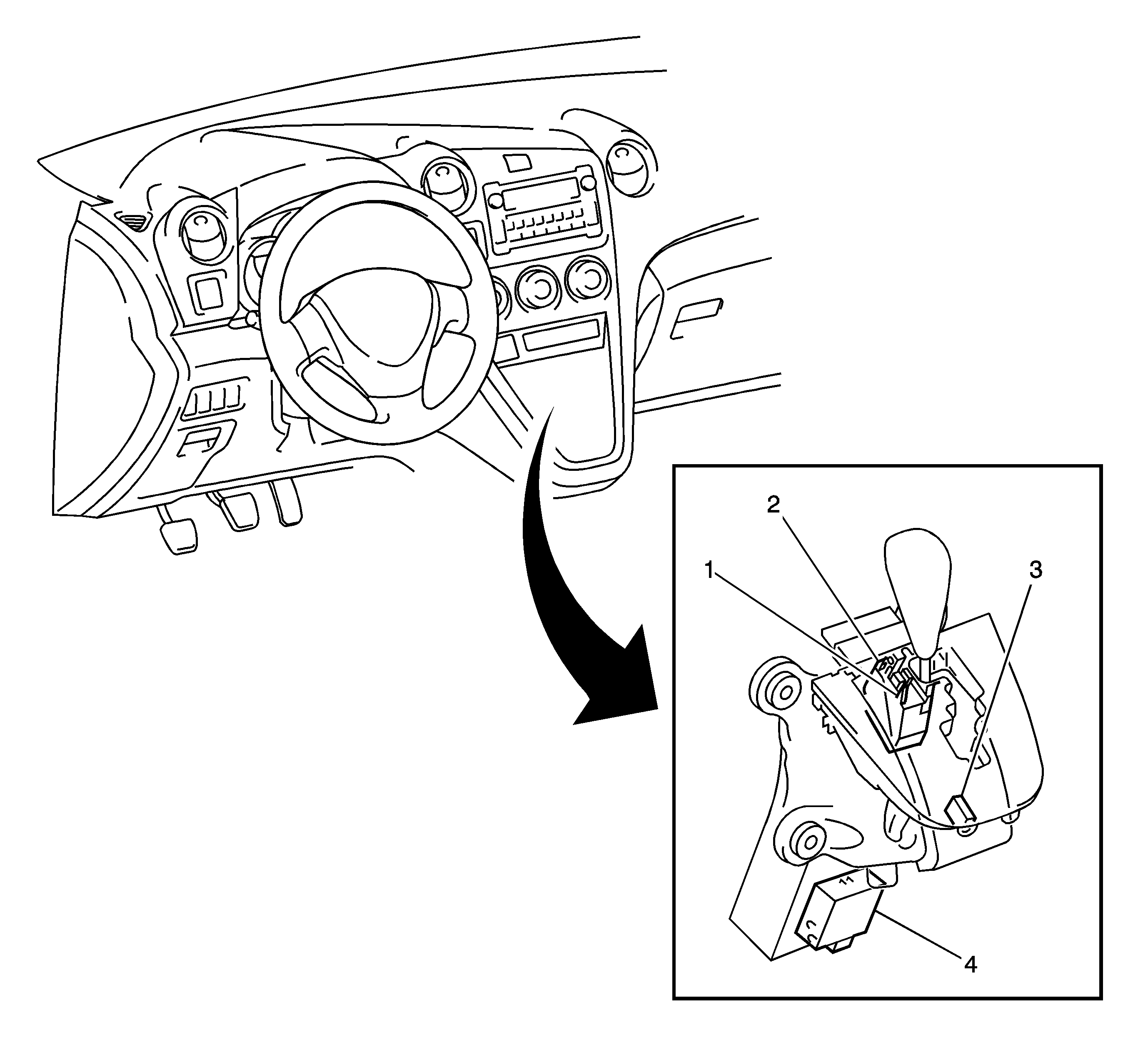 2
1
3
4