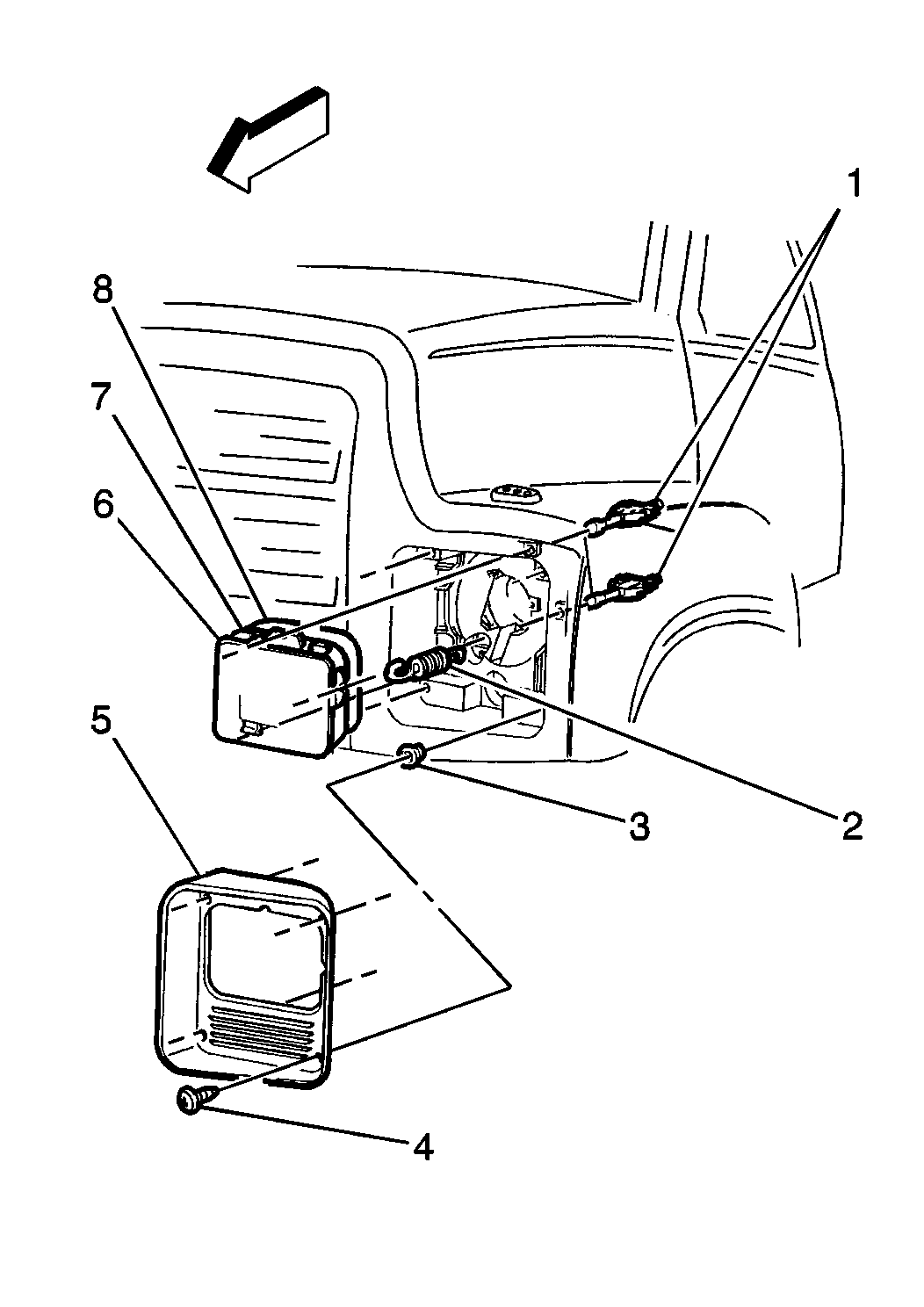 1
8
7
6
5
3
2
4