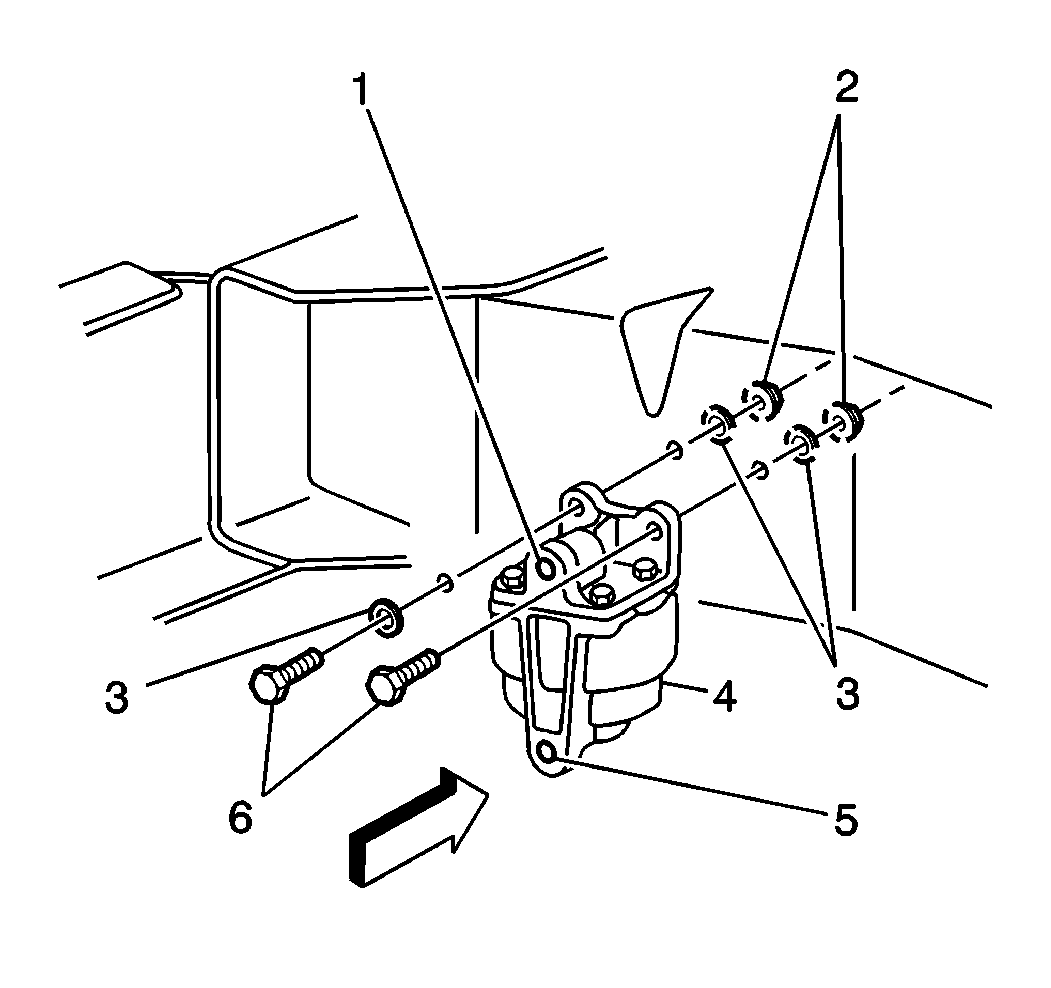 1
2
3
4
3
6
5