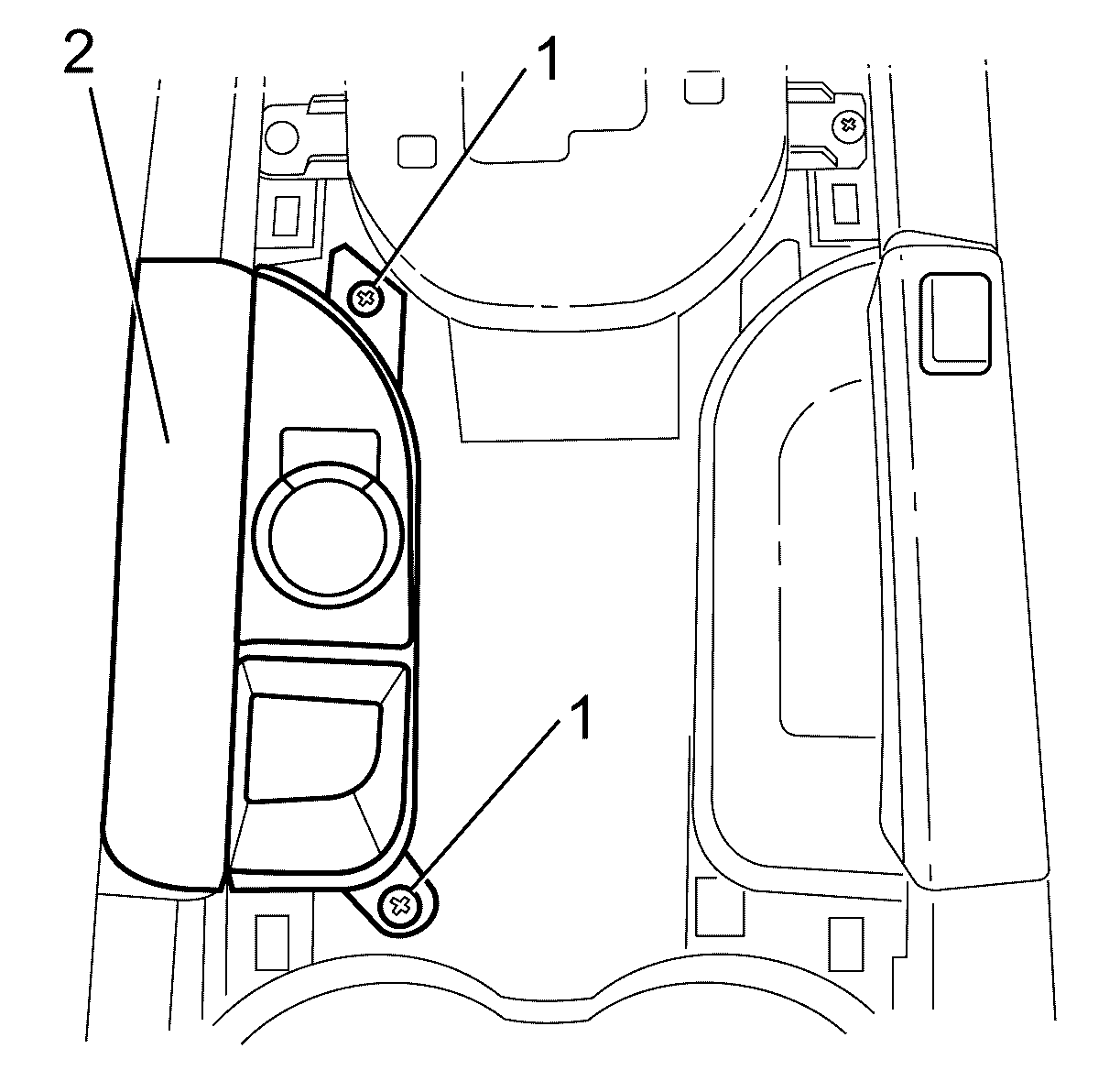 2
1
1