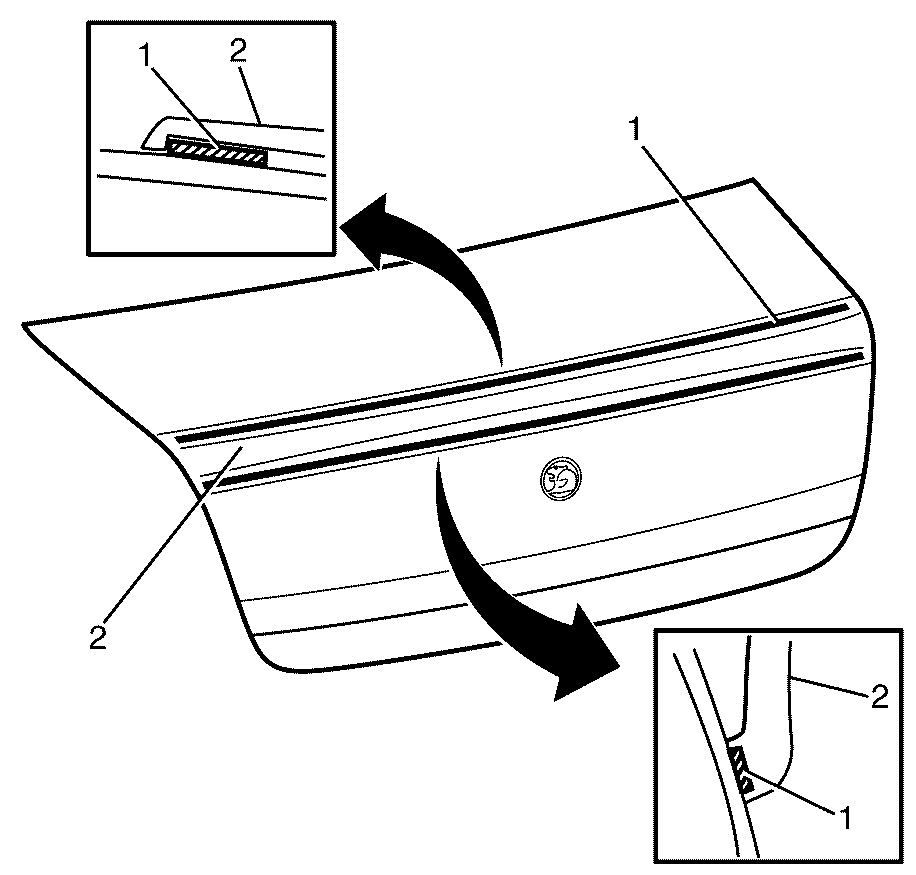 1
2
1
2
2
1