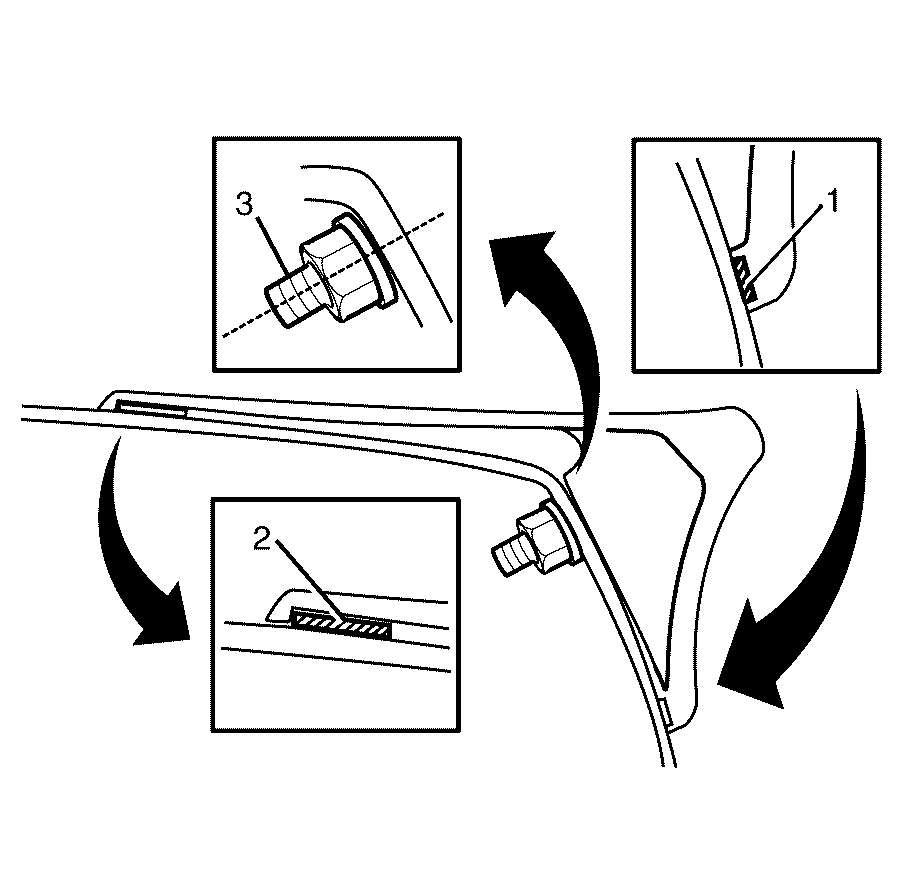 3

1

2