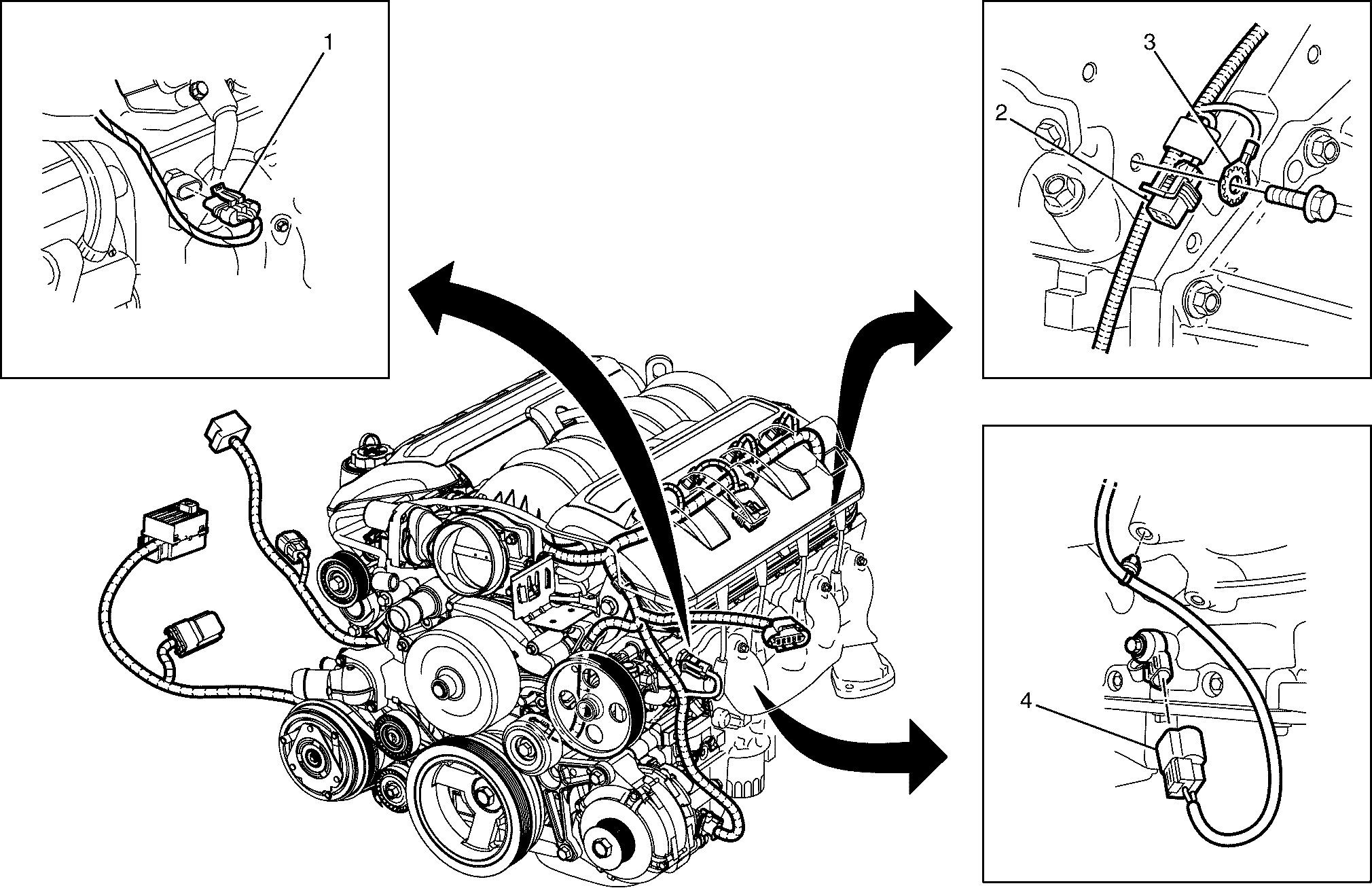 1

3

2

4