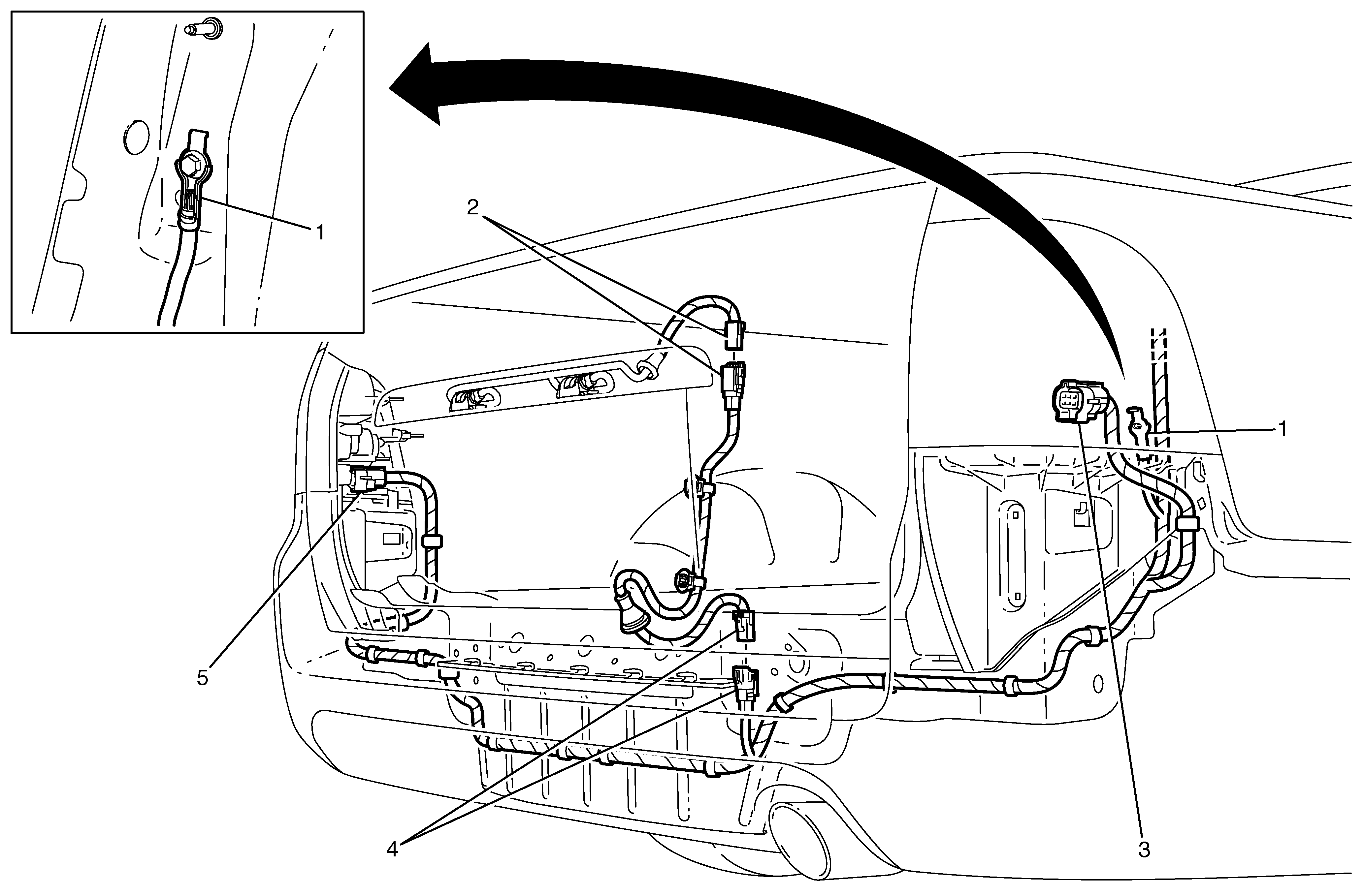 1
2
1
5
4
3