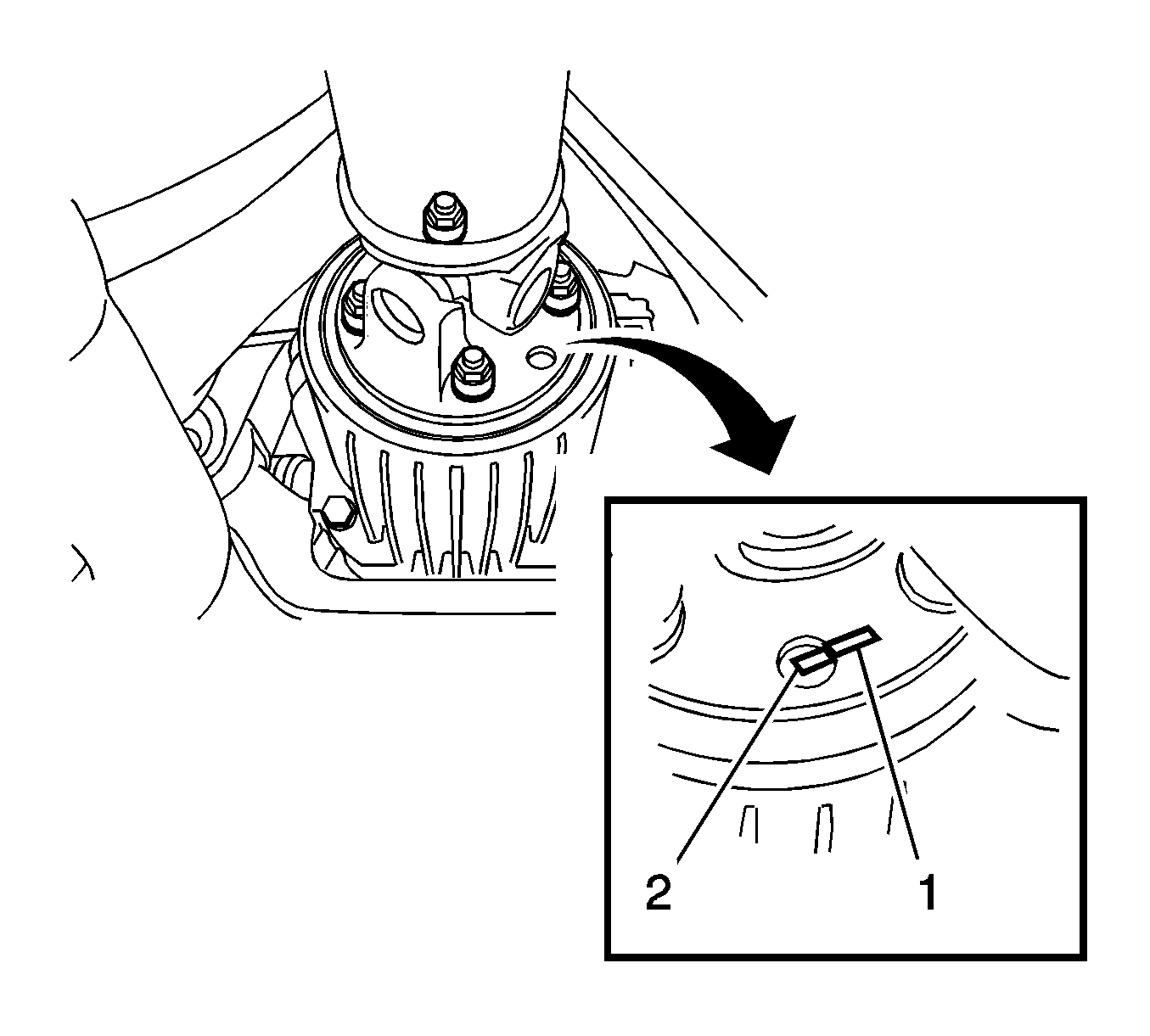 2
1