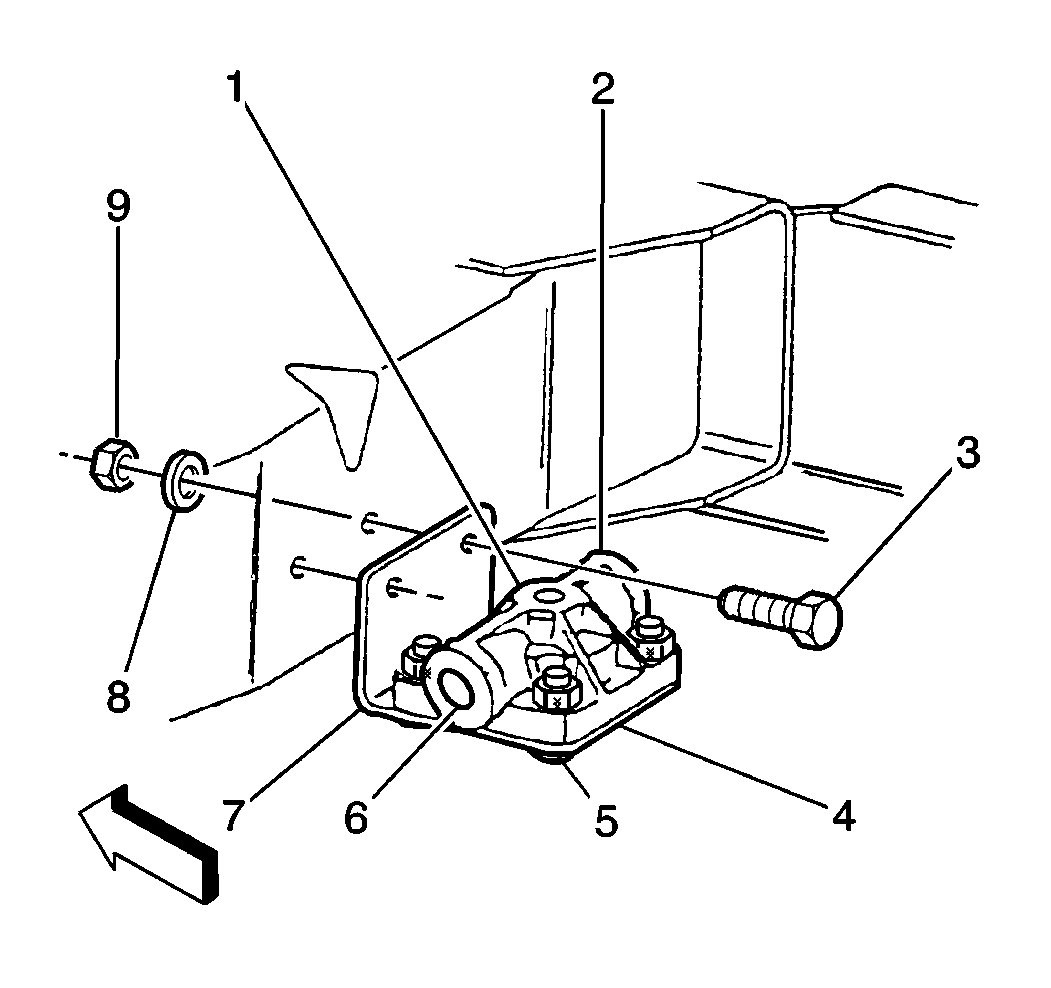 1
2
9
3
8
7
6
5
4