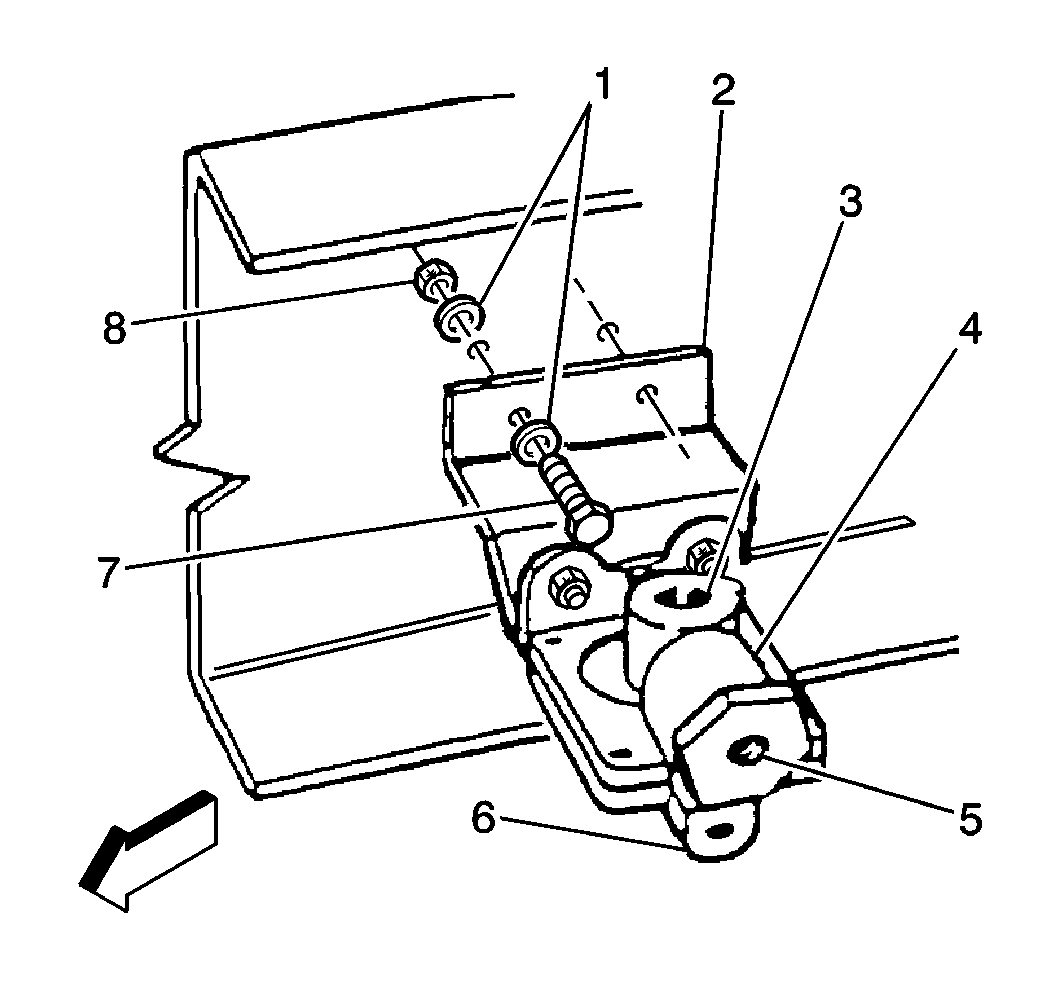 1
2
3
4
8
7
6
5