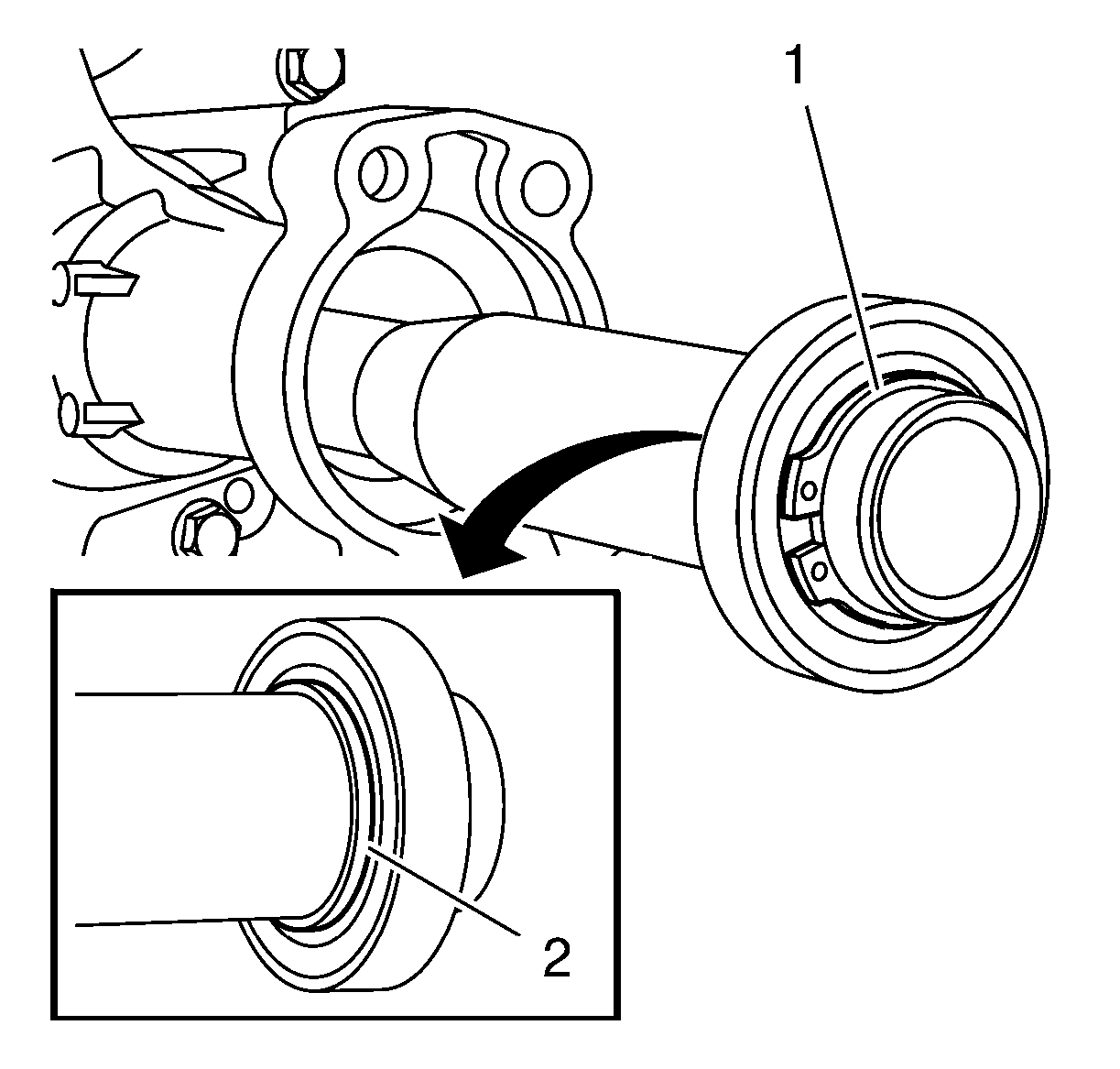 1
2