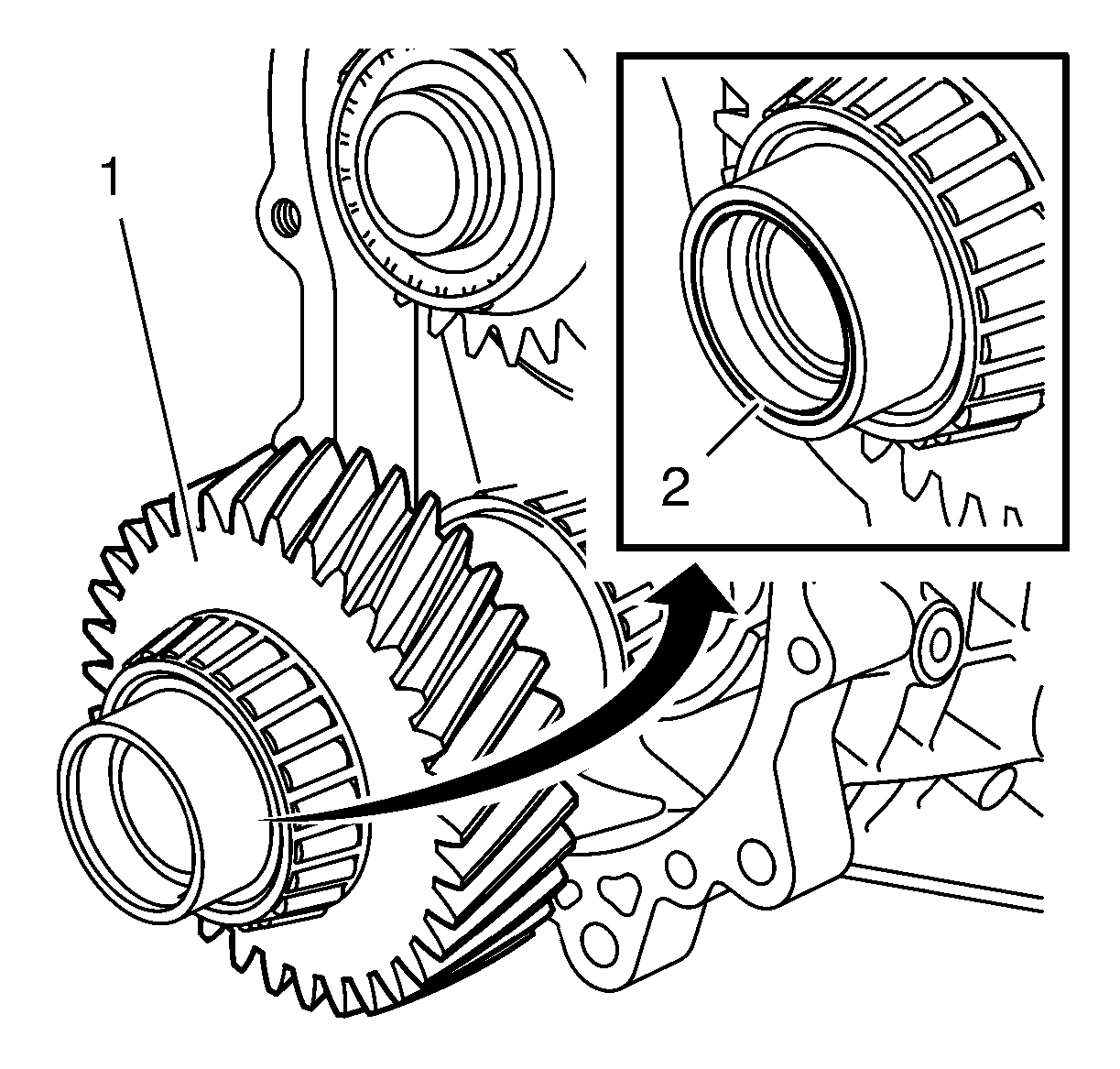 1

2