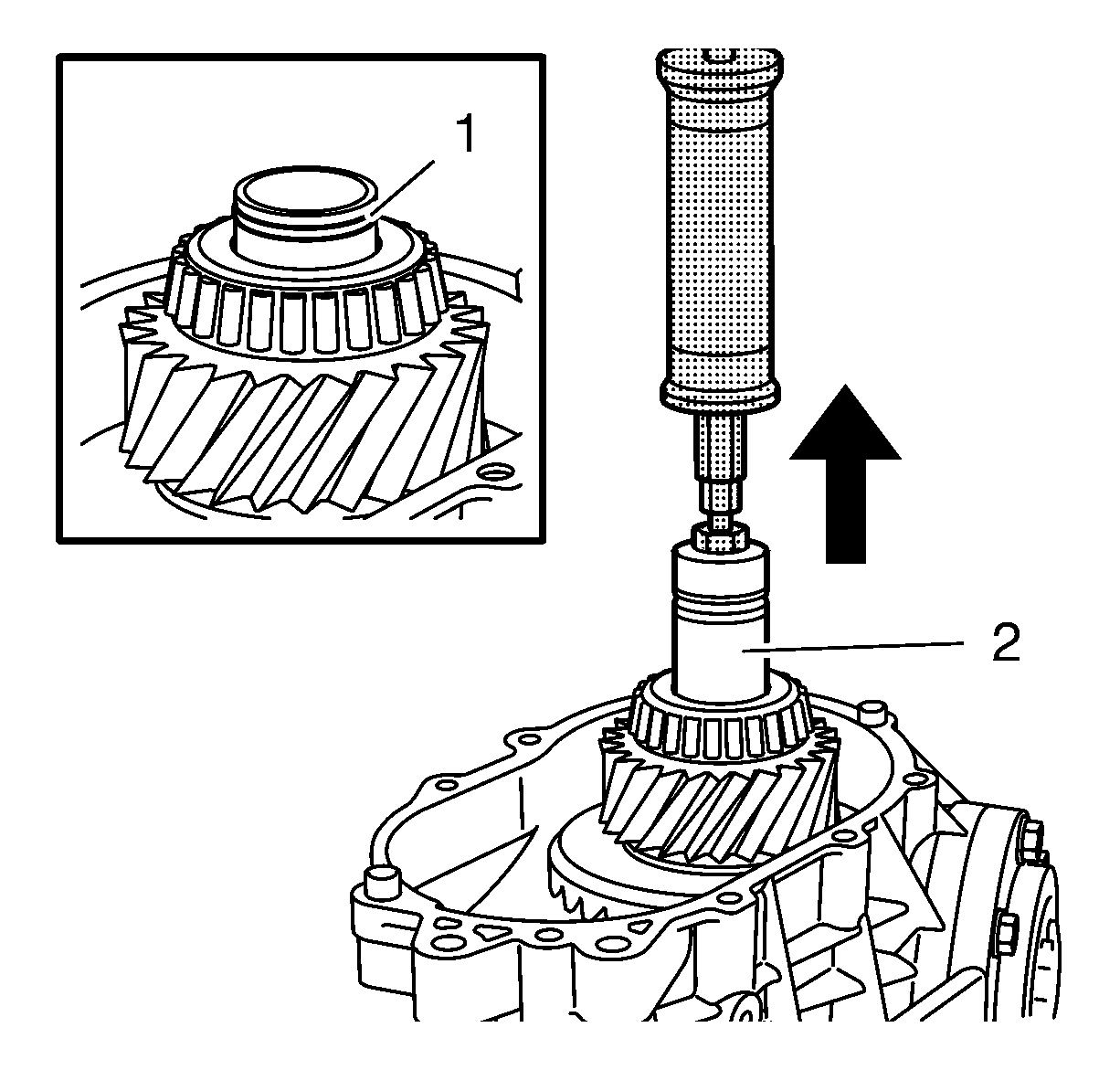 1

2