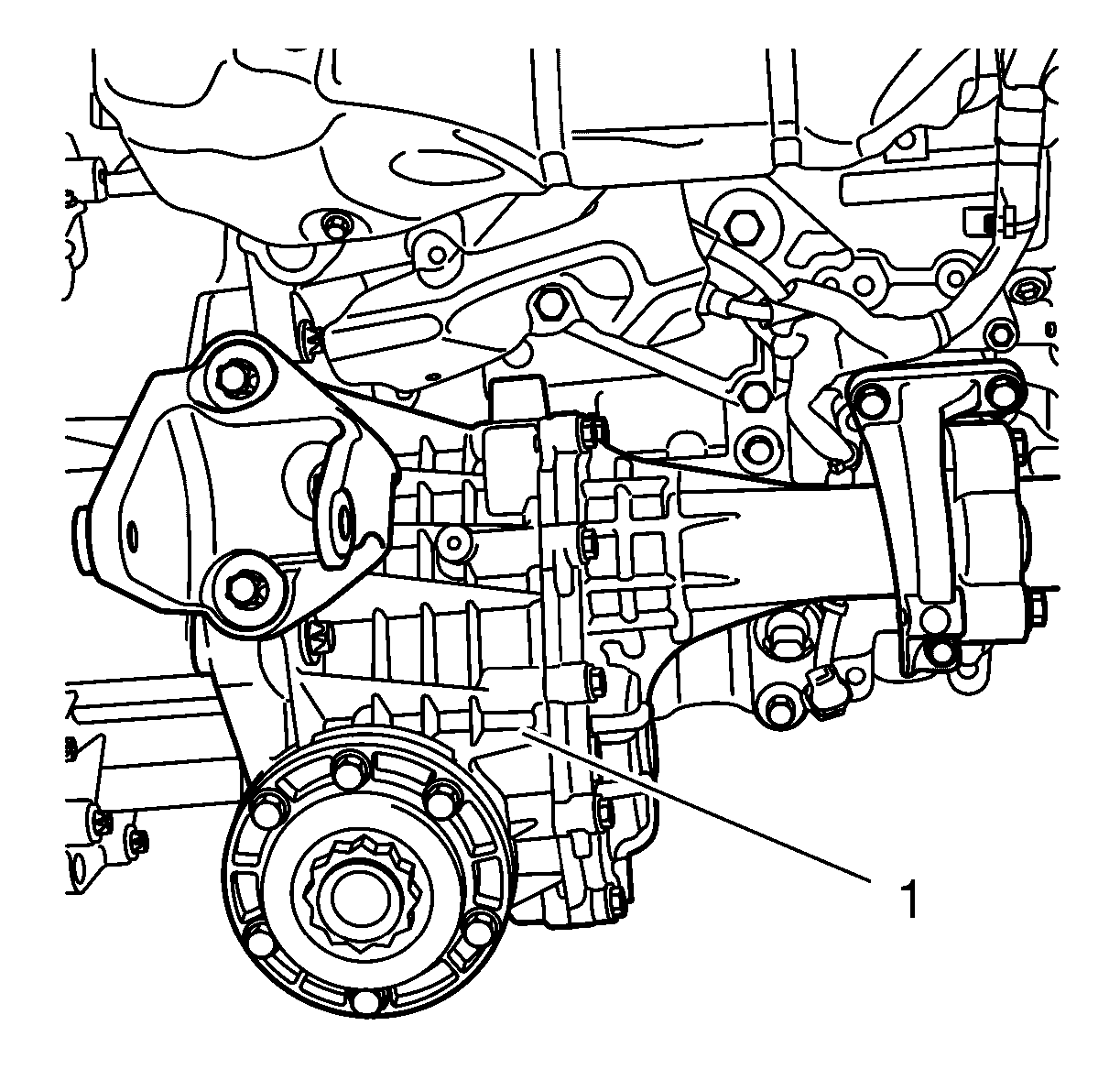 1