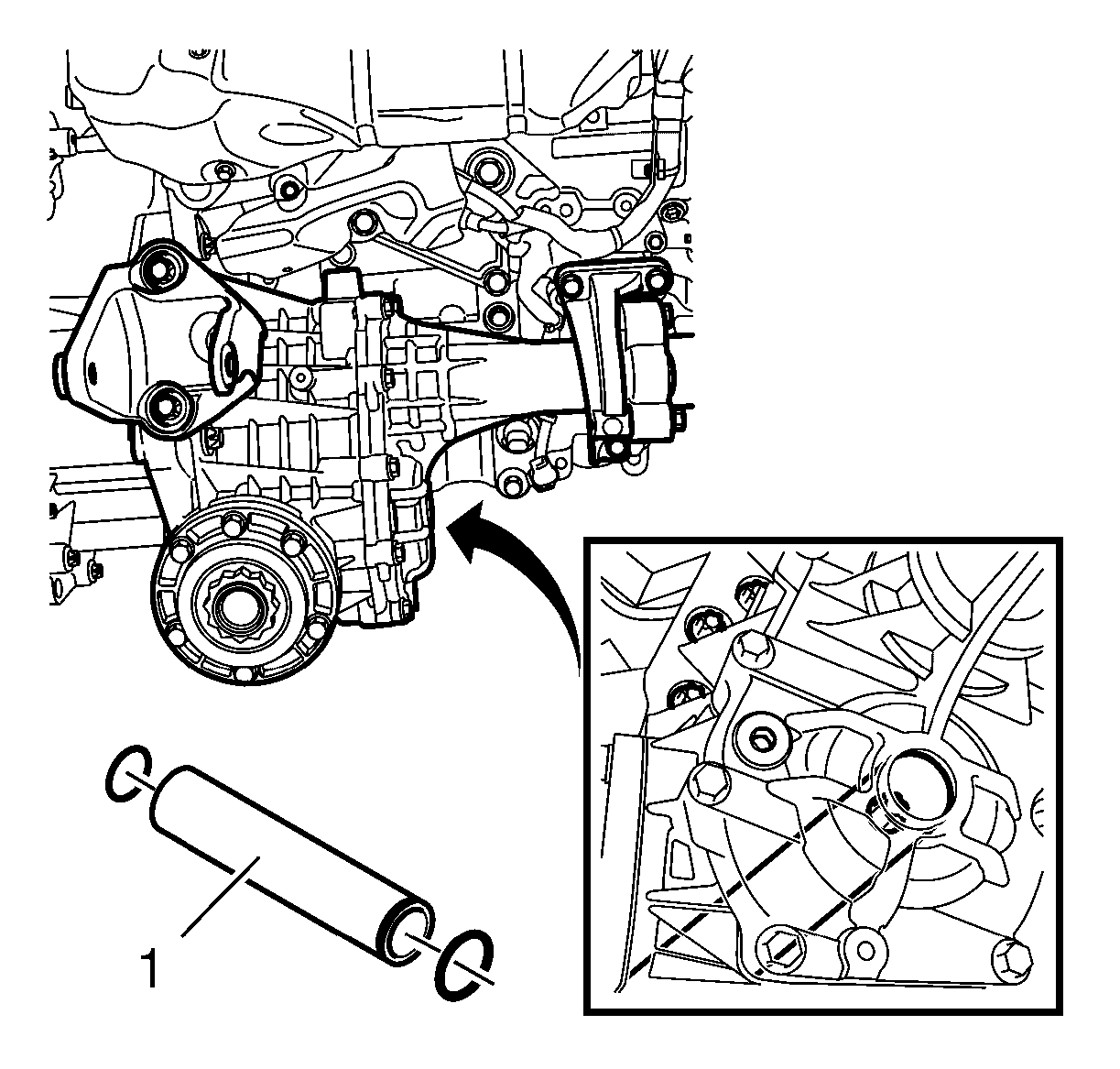 1