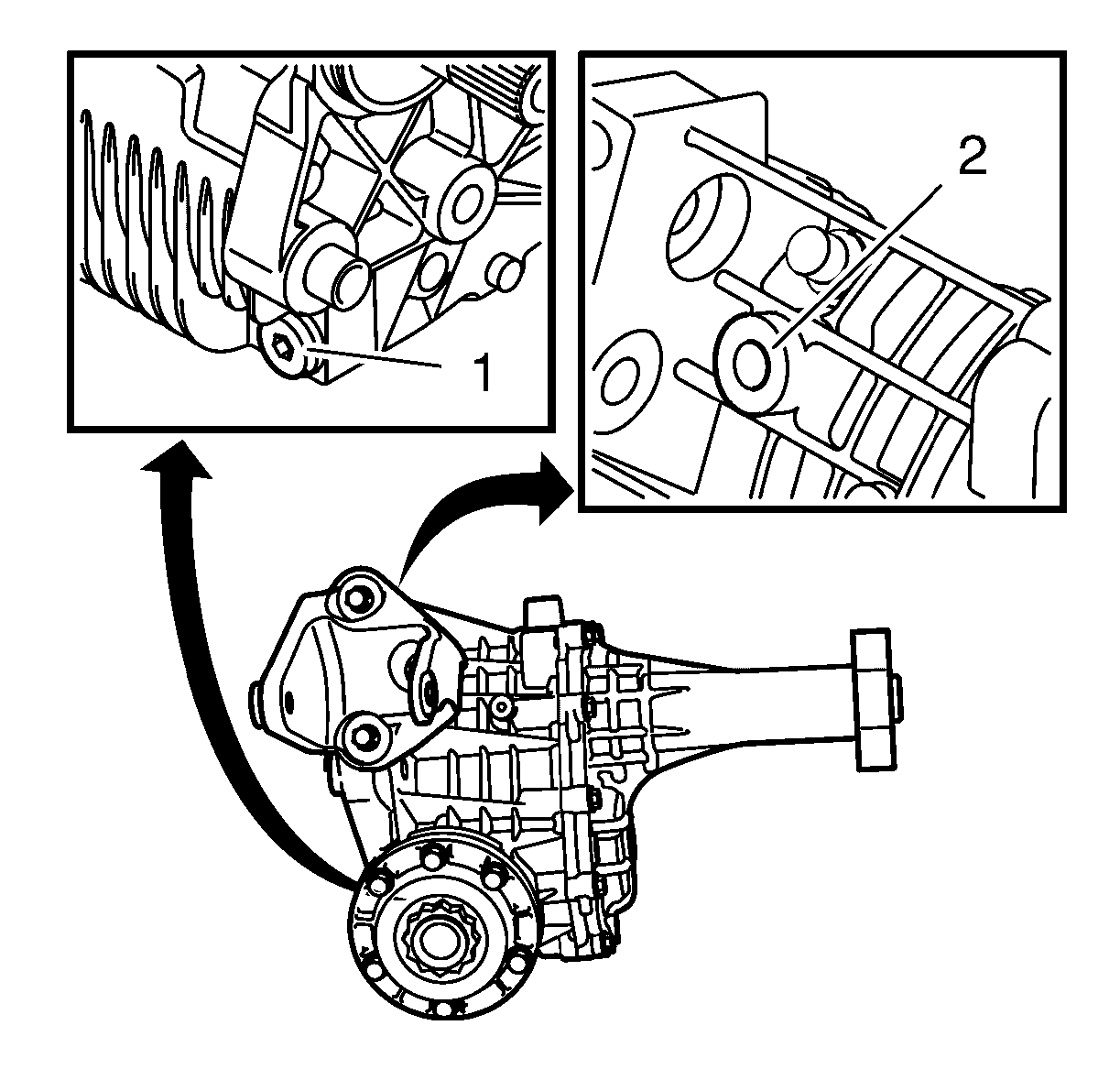 1
2