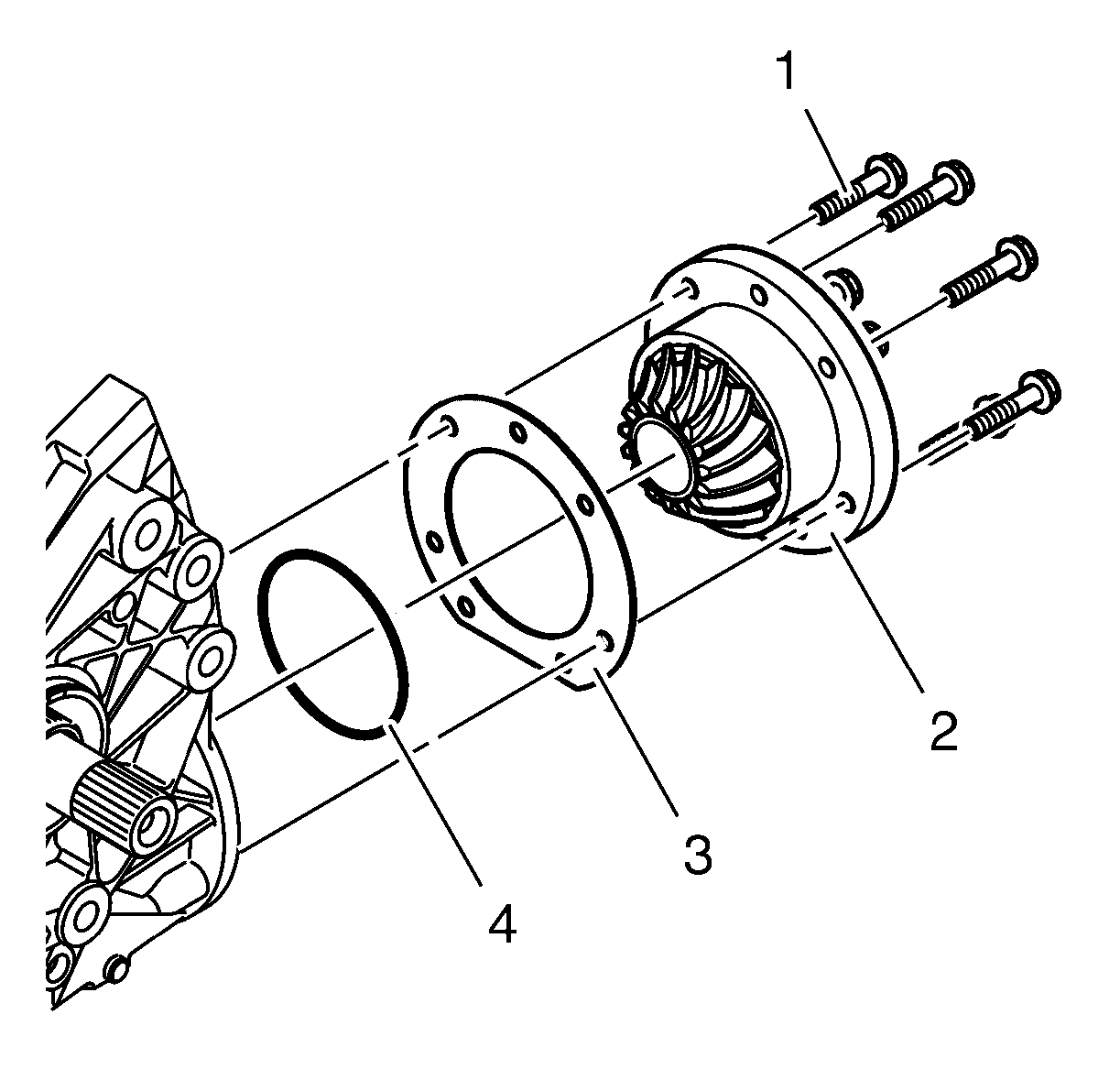 1
2
3
4