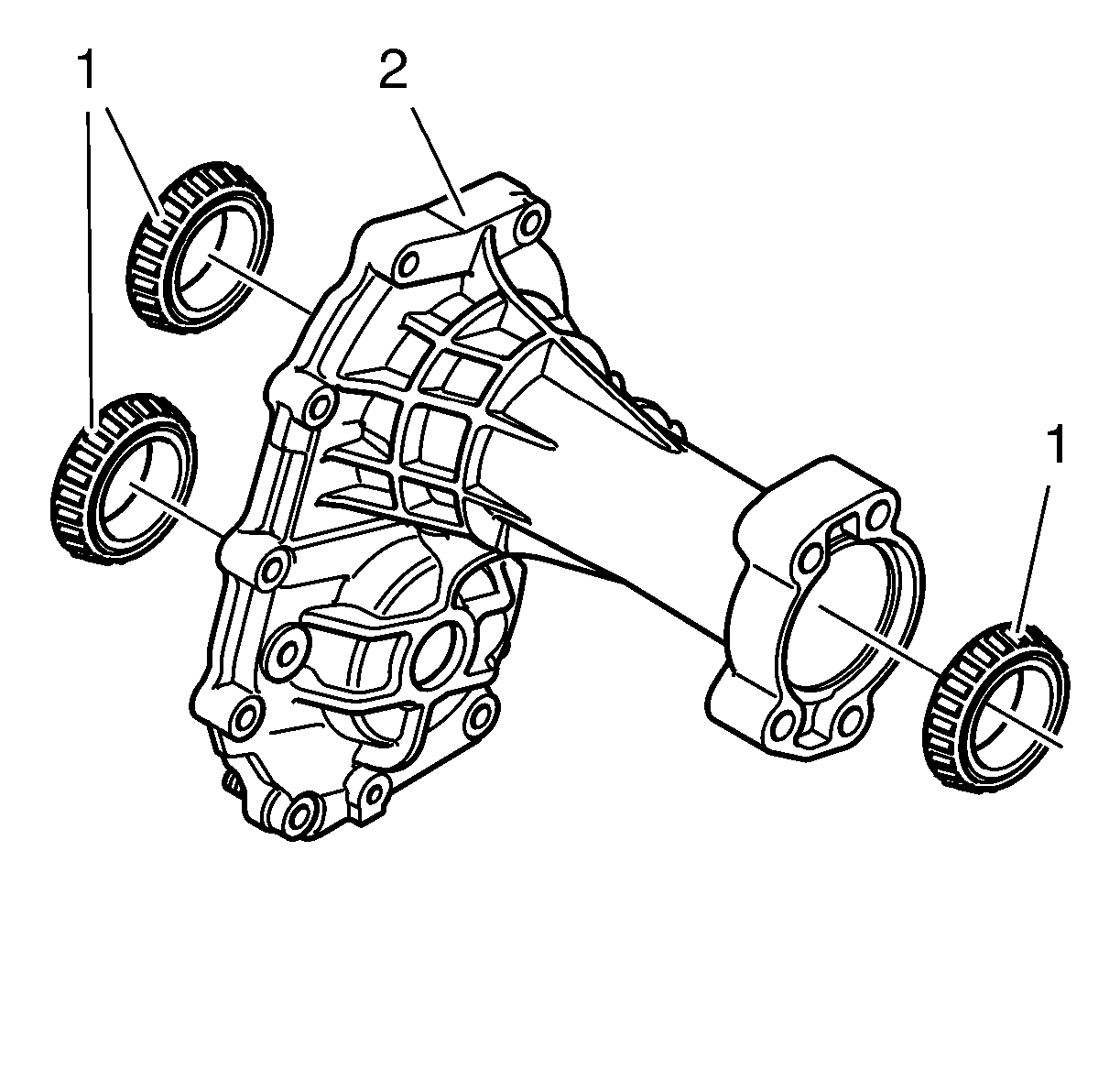 1
2
1