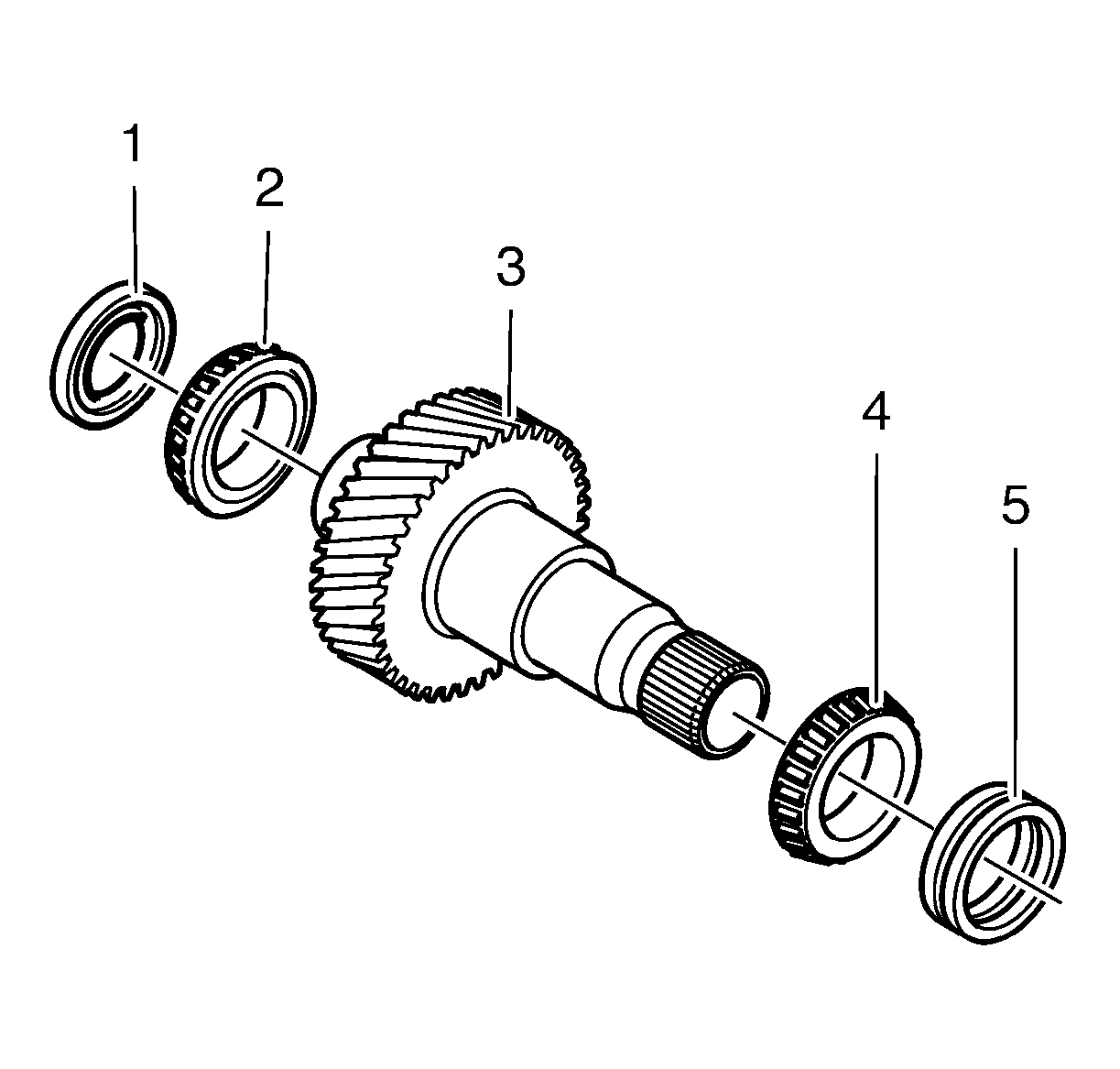 1
2
3
4
5